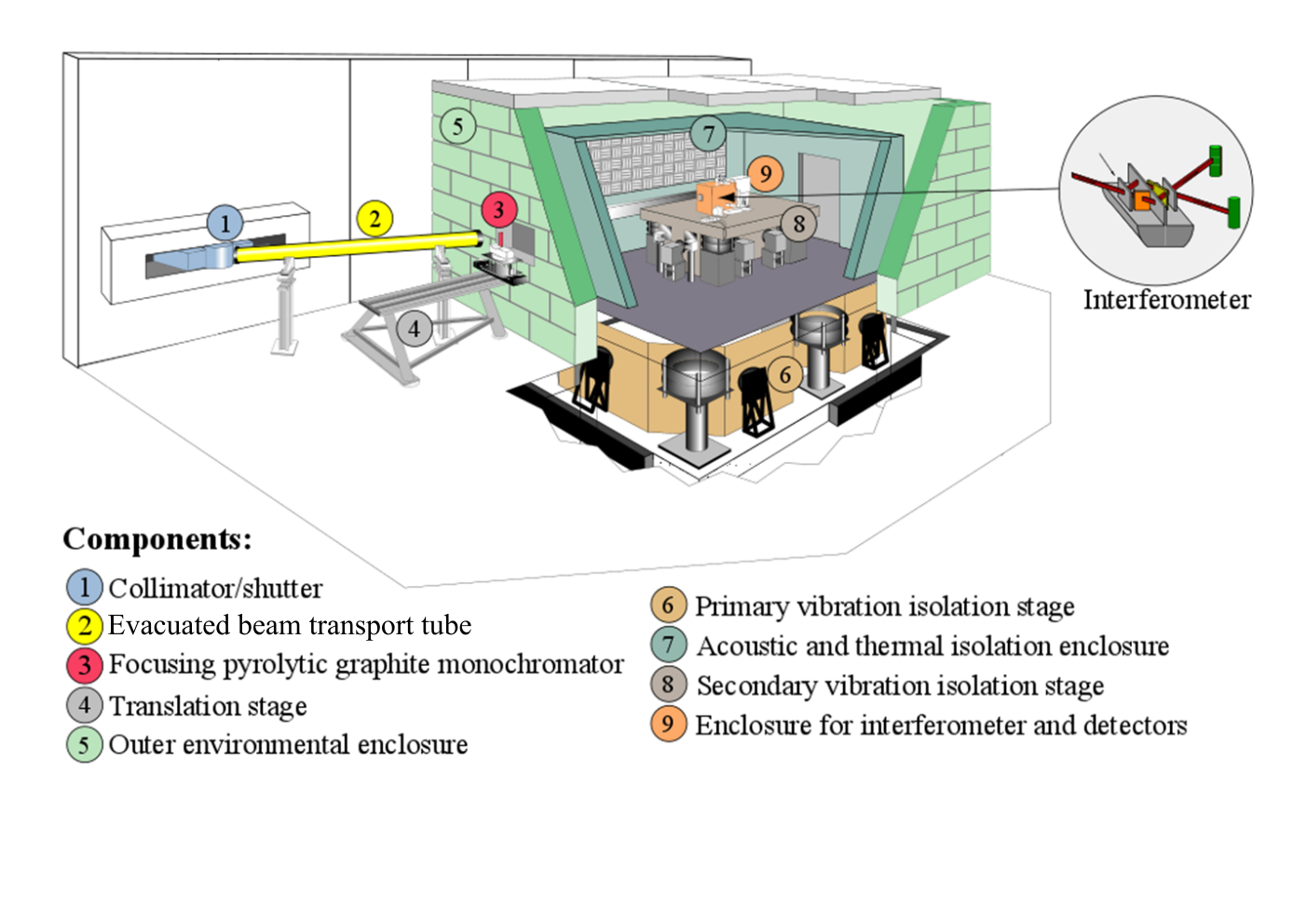 5

7

9

1

2

3

8

4

6

Interferometer

Components:

1 Collimator/shutter
2 Evacuated beam transport tube
3 Focusing pyrolytic graphite monochromator
4 Translation stage
5 Outer environmental enclosure

6 Primary vibration isolation stage
7 Acoustic and thermal isolation enclosure
8 Secondary vibration isolation stage
9 Enclosure for interferometer and detectors