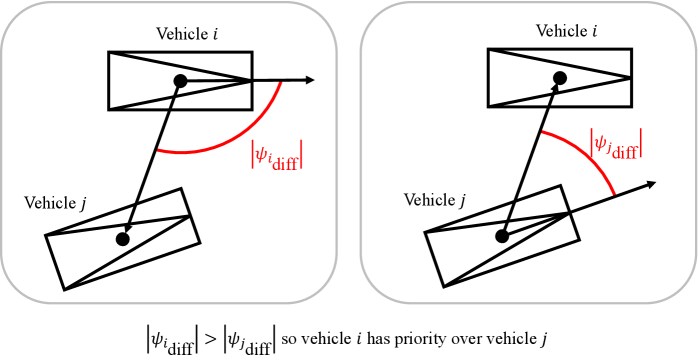 Vehicle $i$

$|\psi_{i_{\text{diff}}}|$

Vehicle $j$

Vehicle $i$

$|\psi_{j_{\text{diff}}}|$

Vehicle $j$

$|\psi_{i_{\text{diff}}}| > |\psi_{j_{\text{diff}}}|$ so vehicle $i$ has priority over vehicle $j$