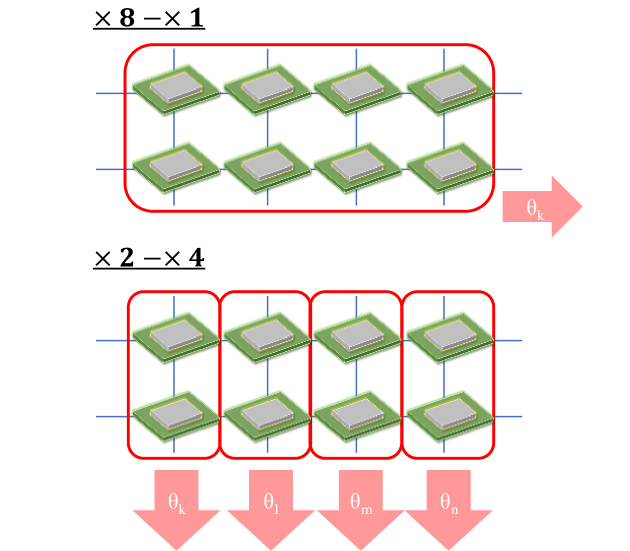 $\times 8 - \times 1$

$\theta_k$

$\times 2 - \times 4$

$\theta_k$ $\theta_l$ $\theta_m$ $\theta_n$