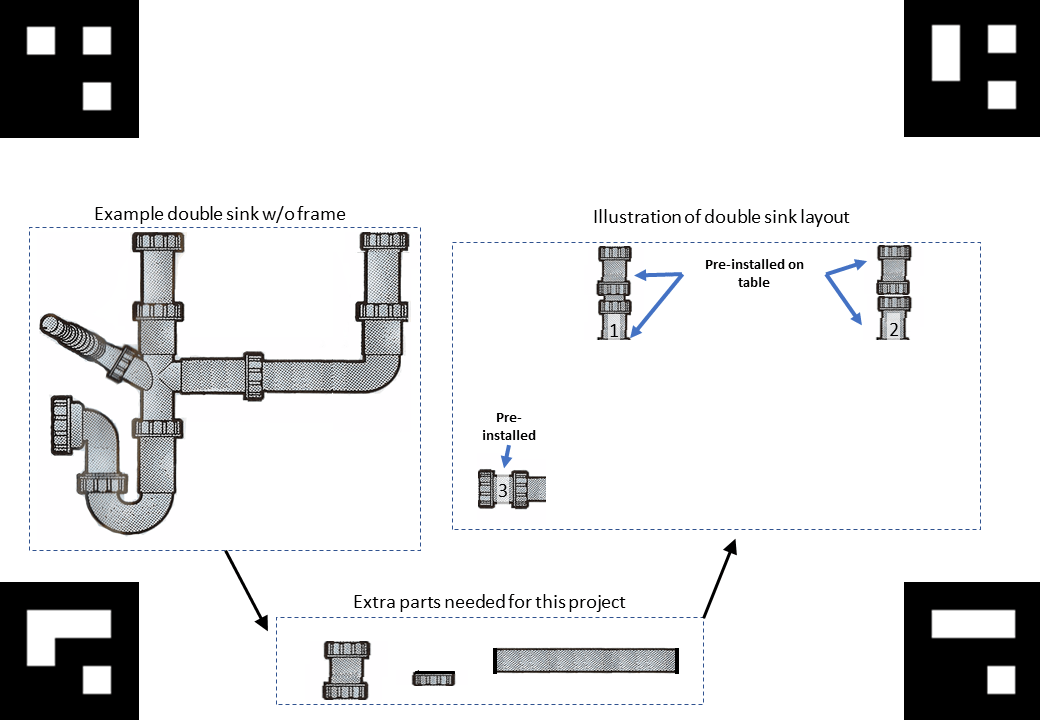 Example double sink w/o frame

Illustration of double sink layout

Pre-installed on table

1

2

Pre-installed

3

Extra parts needed for this project