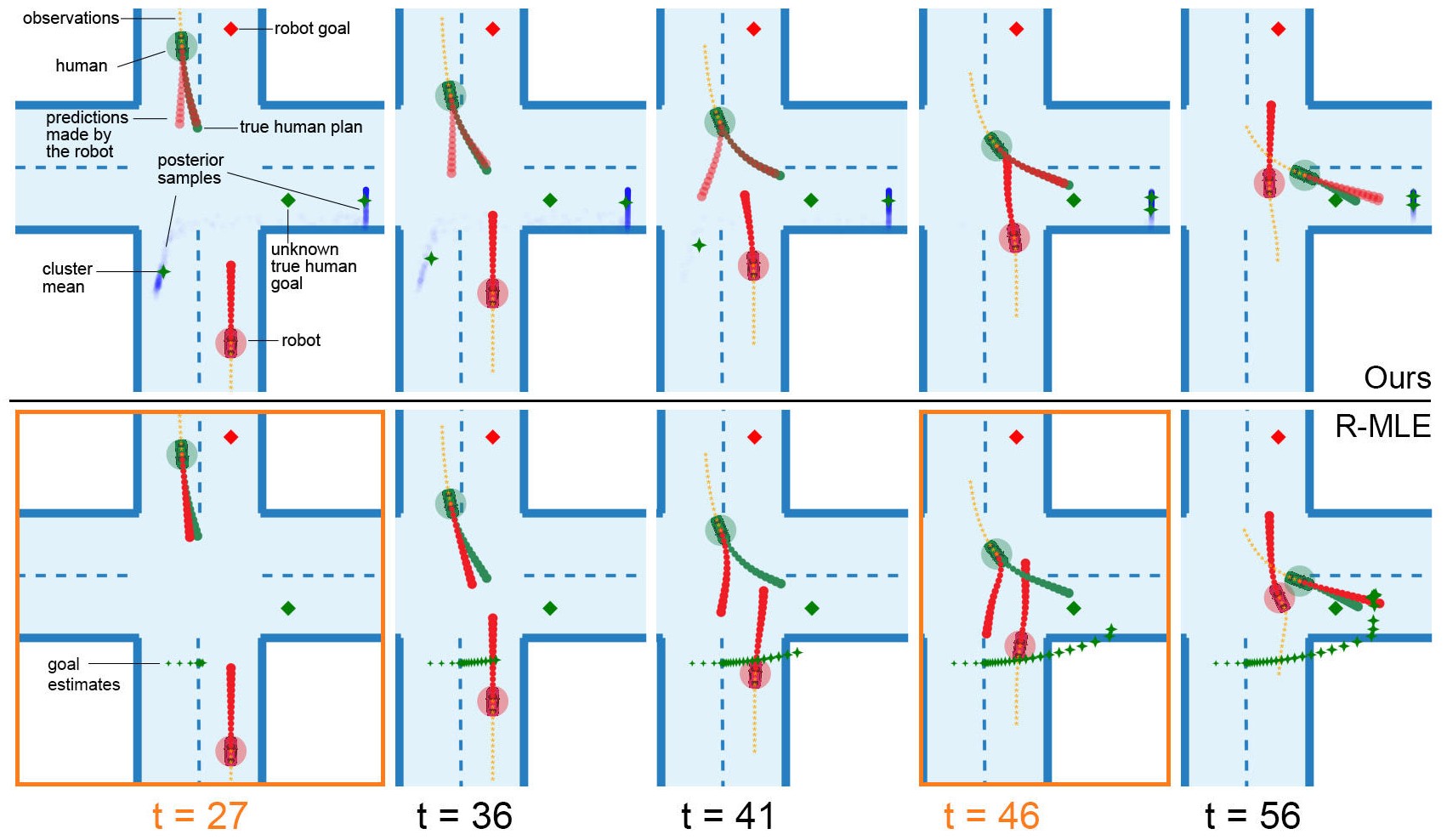 observations
robot goal
human
predictions made by the robot
true human plan
posterior samples
cluster mean
unknown true human goal
robot
Ours
R-MLE
goal estimates
t = 27
t = 36
t = 41
t = 46
t = 56