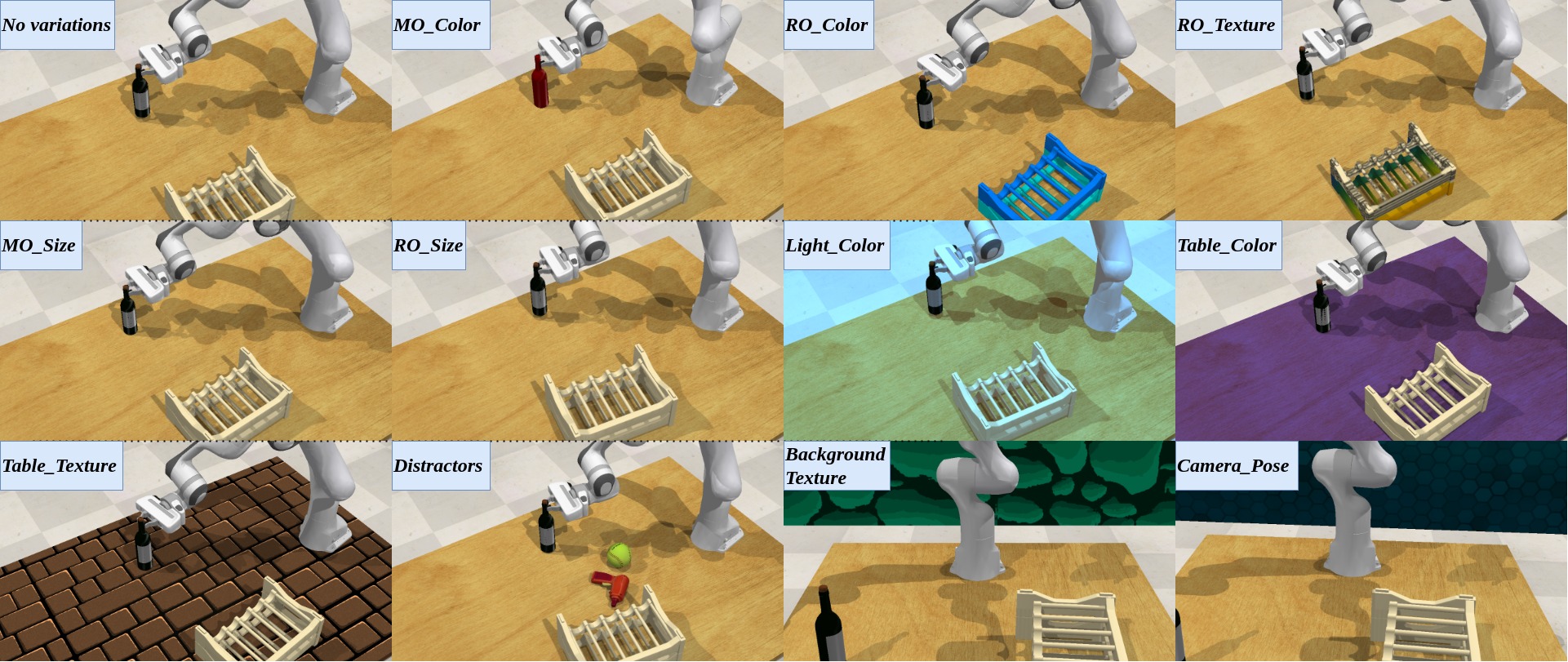 No variations

MO_Color

RO_Color

RO_Texture

MO_Size

RO_Size

Light_Color

Table_Color

Table_Texture

Distractors

Background Texture

Camera_Pose