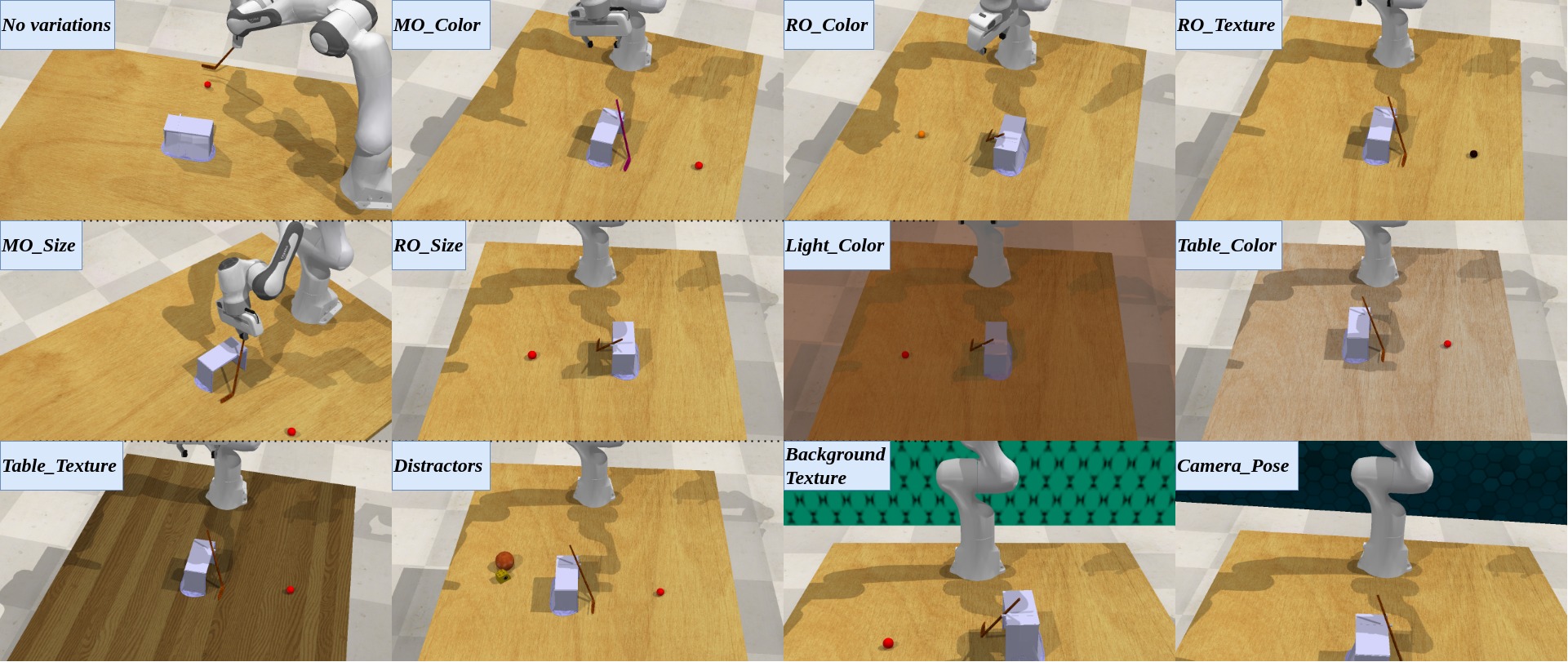 No variations

MO_Color

RO_Color

RO_Texture

MO_Size

RO_Size

Light_Color

Table_Color

Table_Texture

Distractors

Background Texture

Camera_Pose