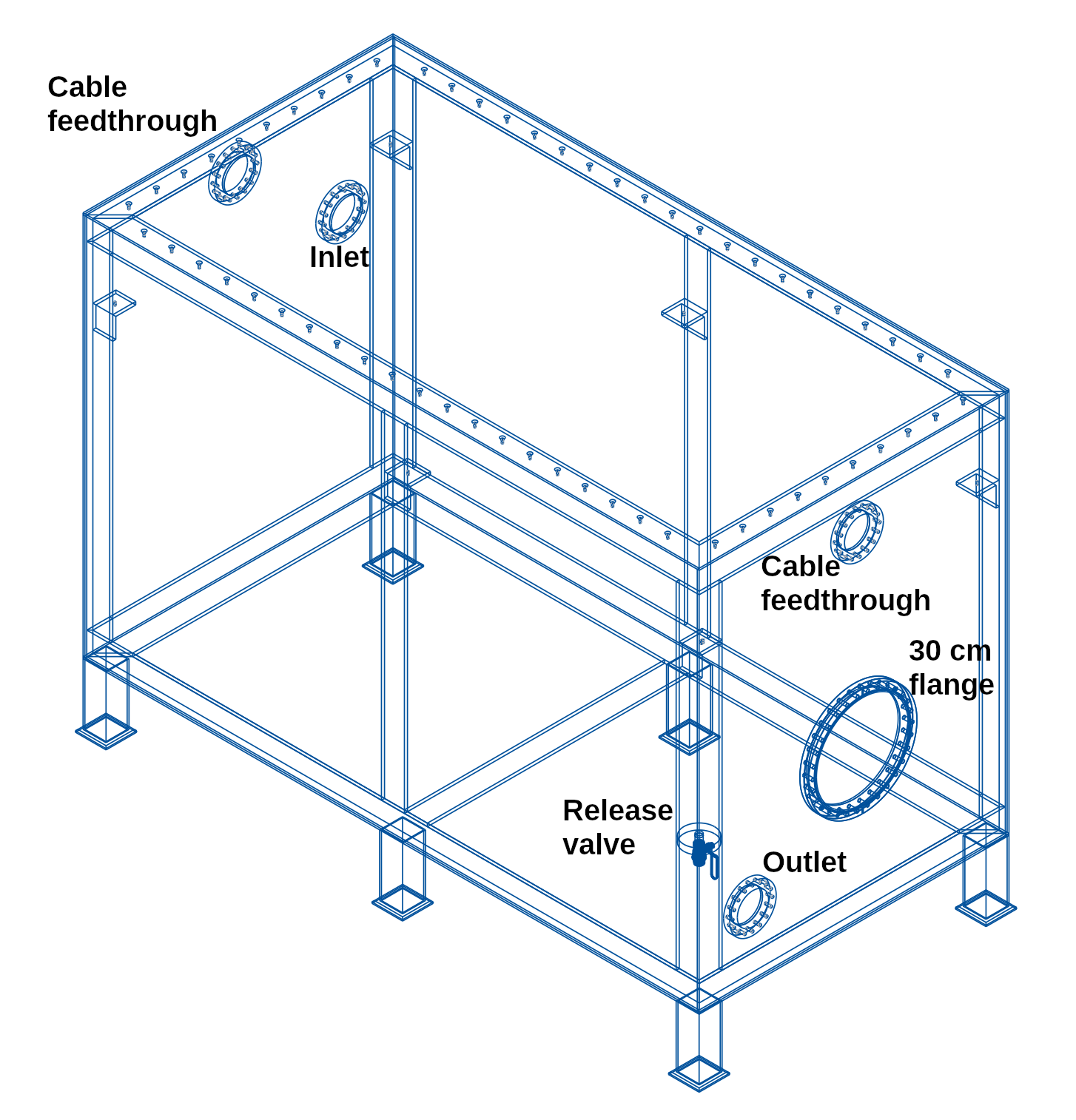 Cable feedthrough

Inlet

Cable feedthrough

30 cm flange

Release valve

Outlet