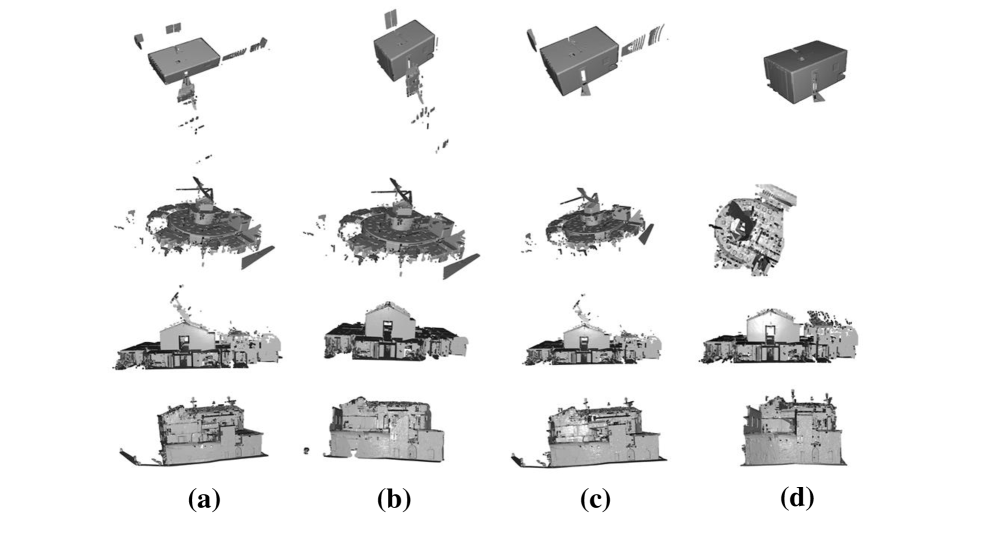 (a) (b) (c) (d)