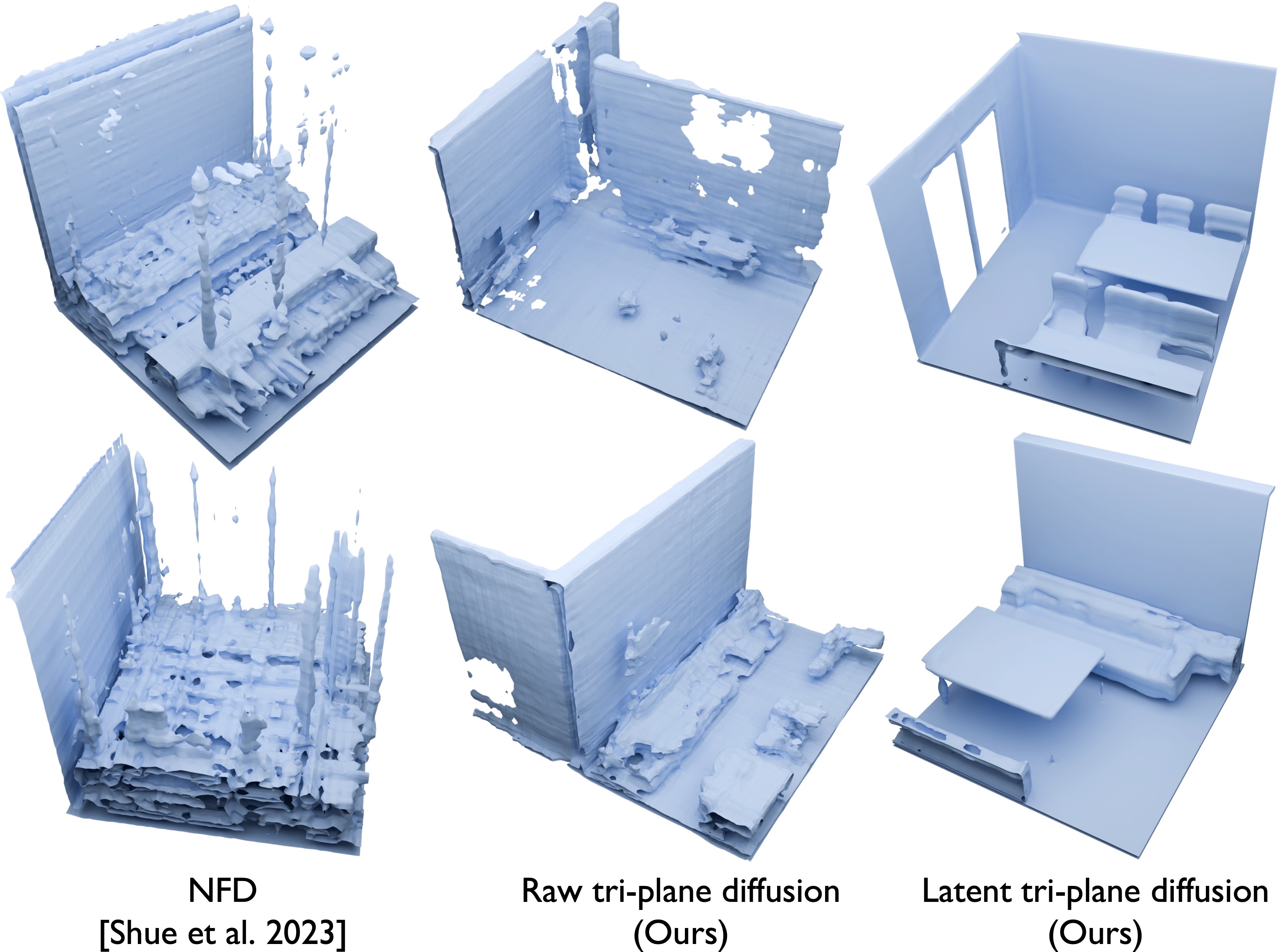 NFD
[Shue et al. 2023]

Raw tri-plane diffusion
(Ours)

Latent tri-plane diffusion
(Ours)