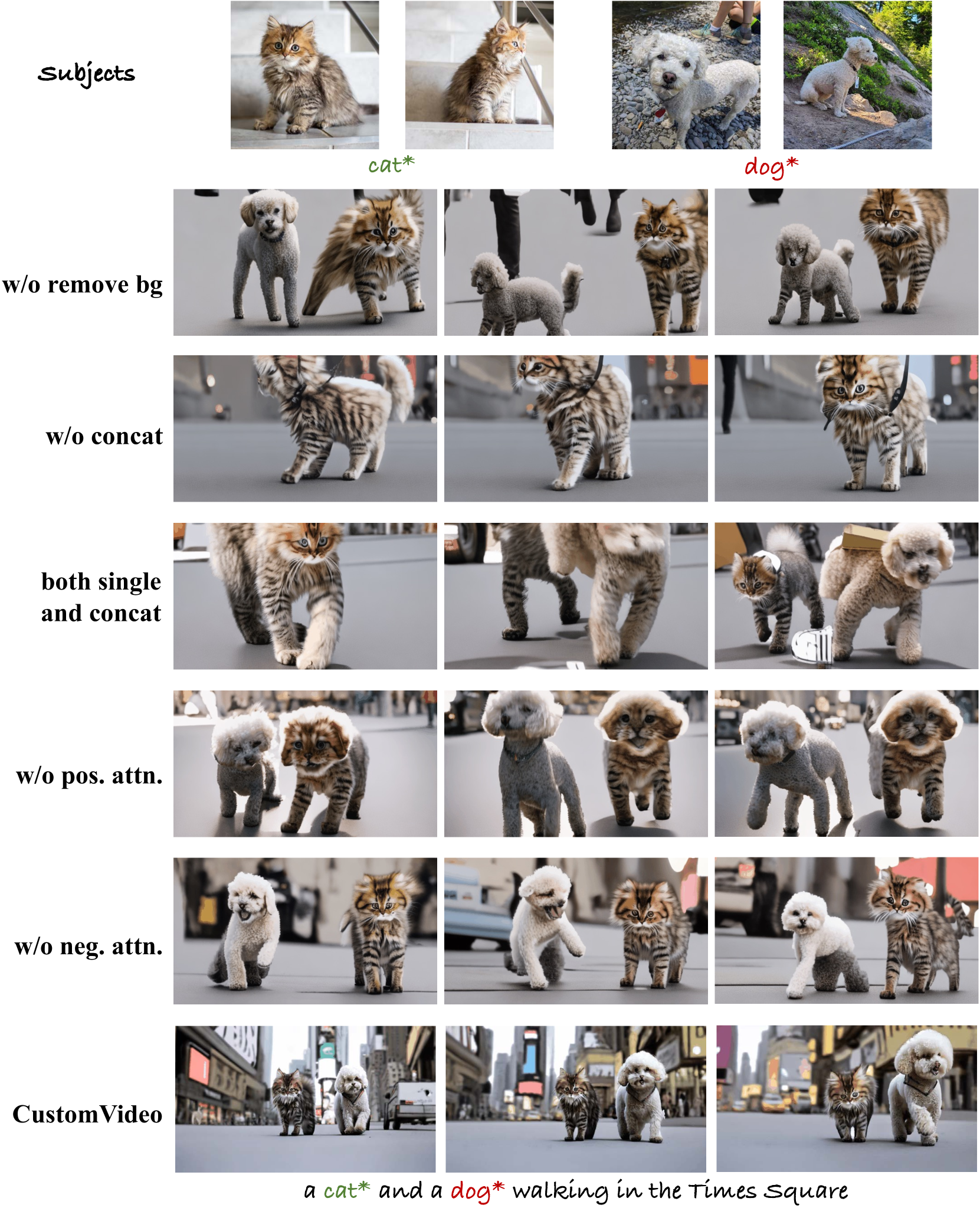 Subjects

cat*

dog*

w/o remove bg

w/o concat

both single and concat

w/o pos. attn.

w/o neg. attn.

CustomVideo

a cat* and a dog* walking in the Times Square