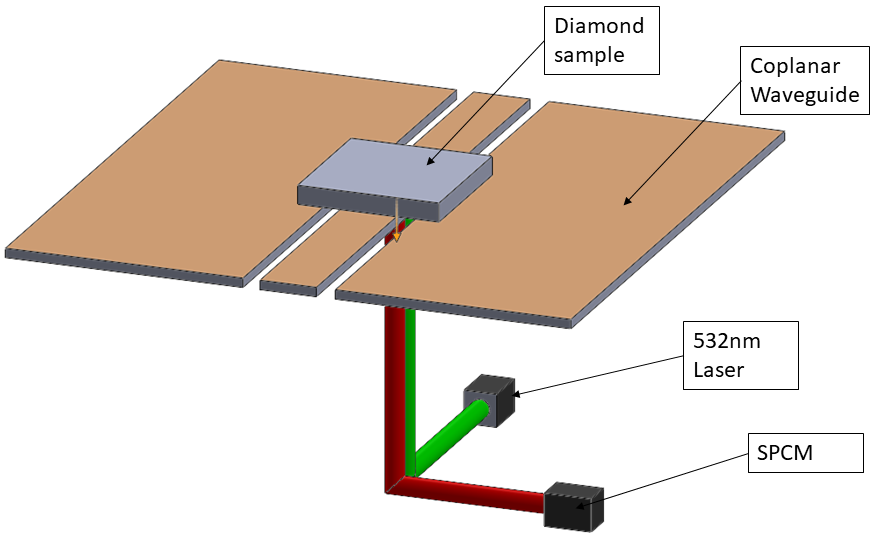 Diamond sample

Coplanar Waveguide

532nm Laser

SPCM