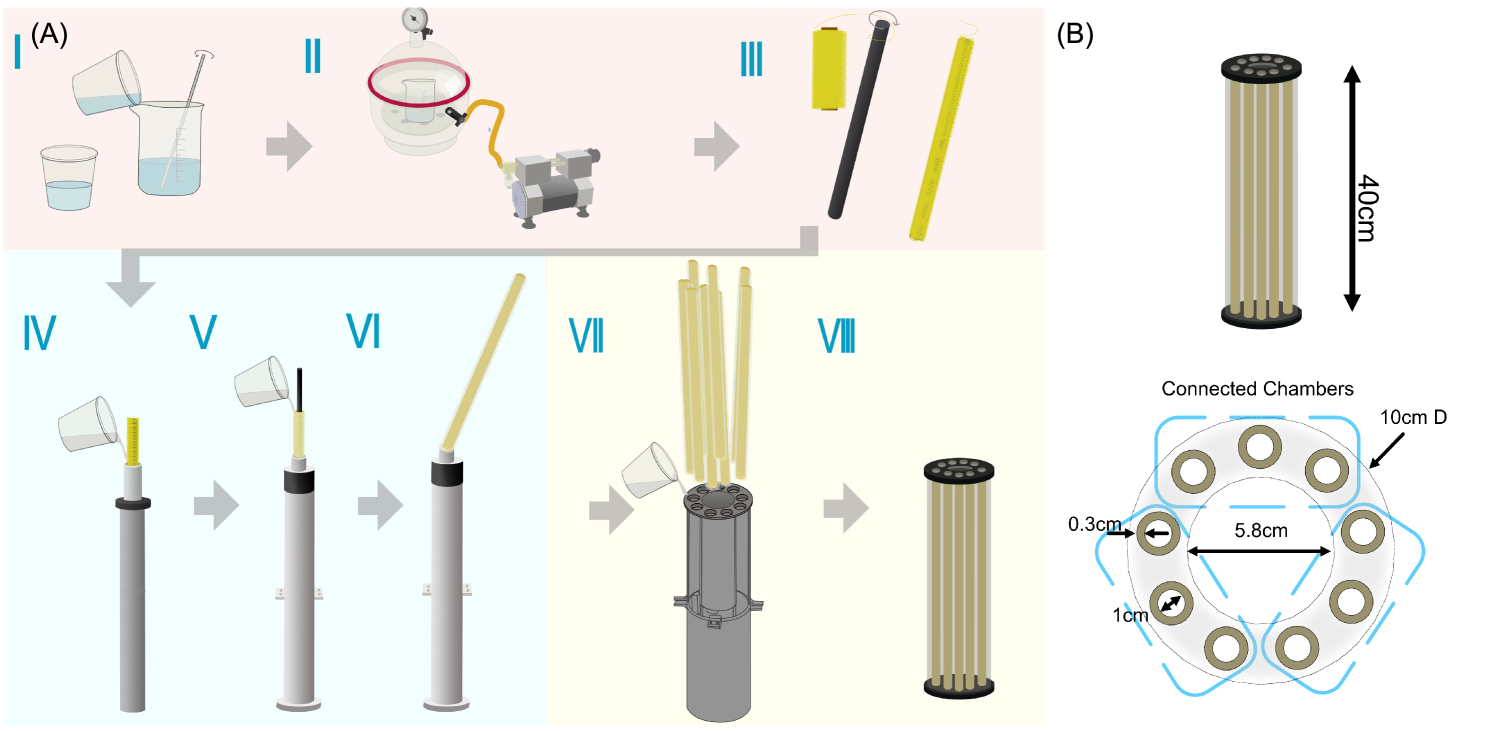 (A)

I

II

III

IV

V

VI

VII

VIII

(B)

40cm

Connected Chambers

10cm D

0.3cm

5.8cm

1cm