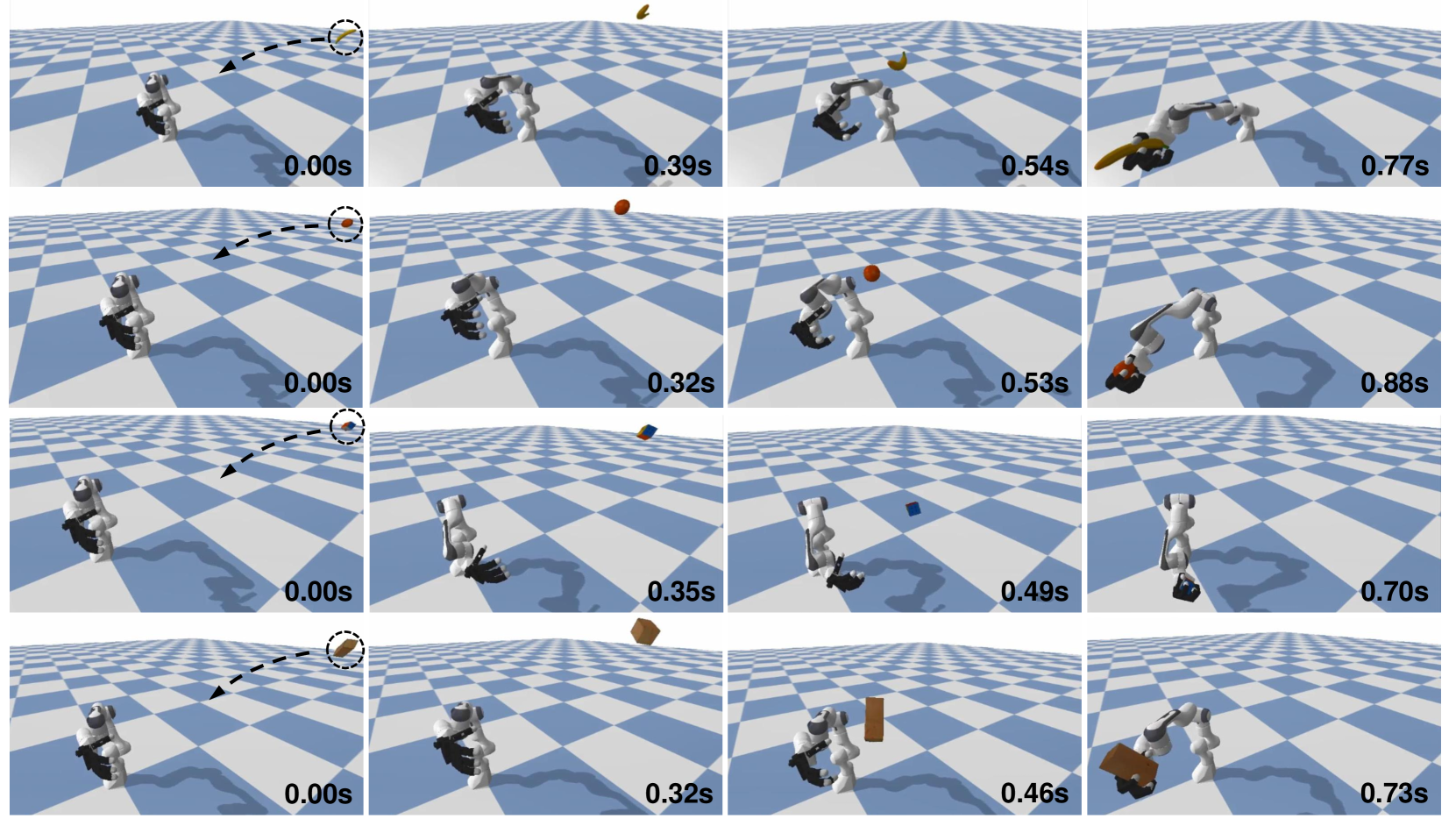 0.00s
0.39s
0.54s
0.77s
0.00s
0.32s
0.53s
0.88s
0.00s
0.35s
0.49s
0.70s
0.00s
0.32s
0.46s
0.73s