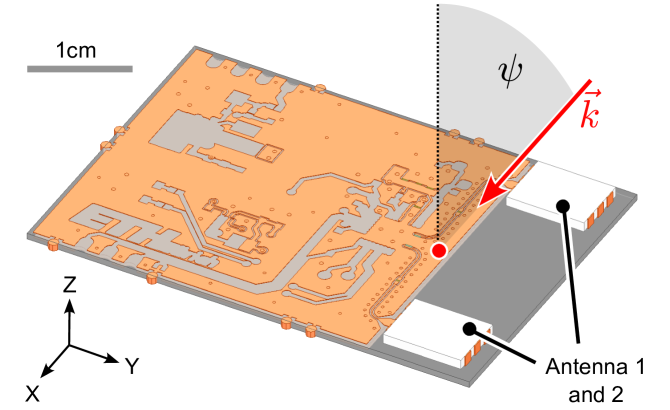 1cm

$\psi$

$\vec{k}$

ETH

Z

Y

X

Antenna 1 and 2