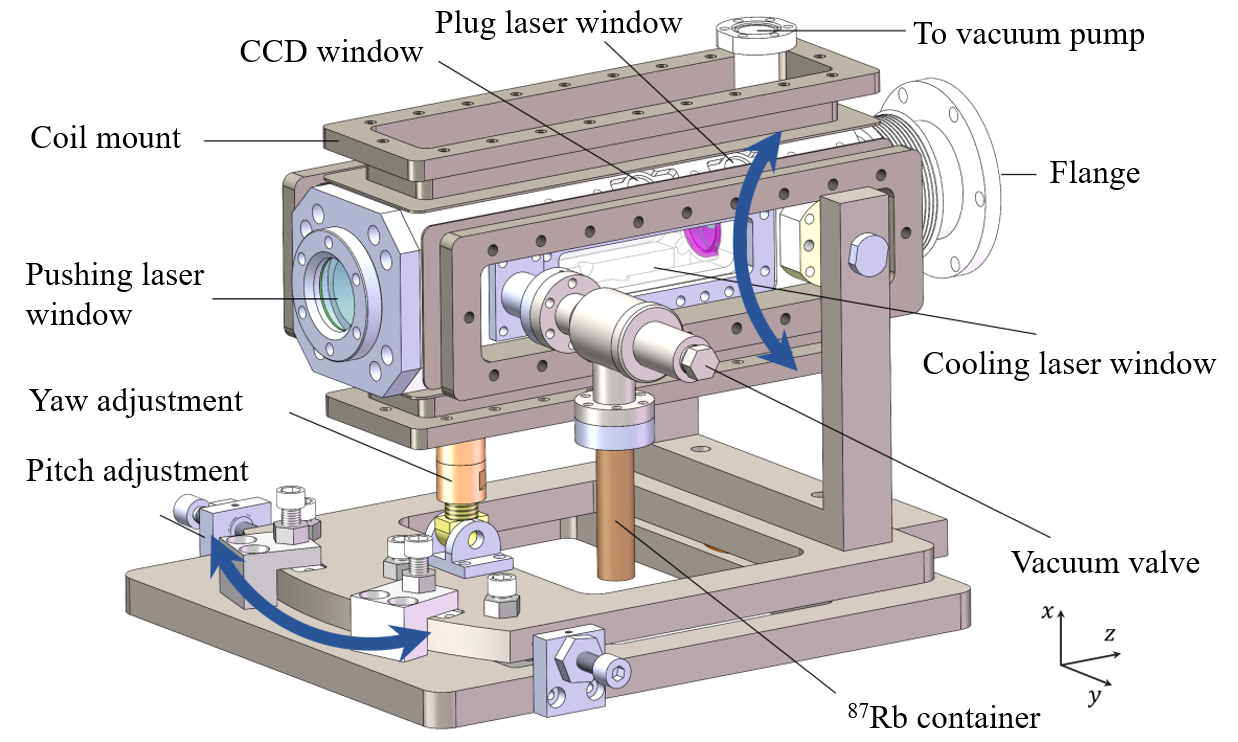 Plug laser window
CCD window
To vacuum pump
Coil mount
Flange
Pushing laser window
Cooling laser window
Yaw adjustment
Pitch adjustment
Vacuum valve
$x$
$z$
$y$
$^{87}$Rb container