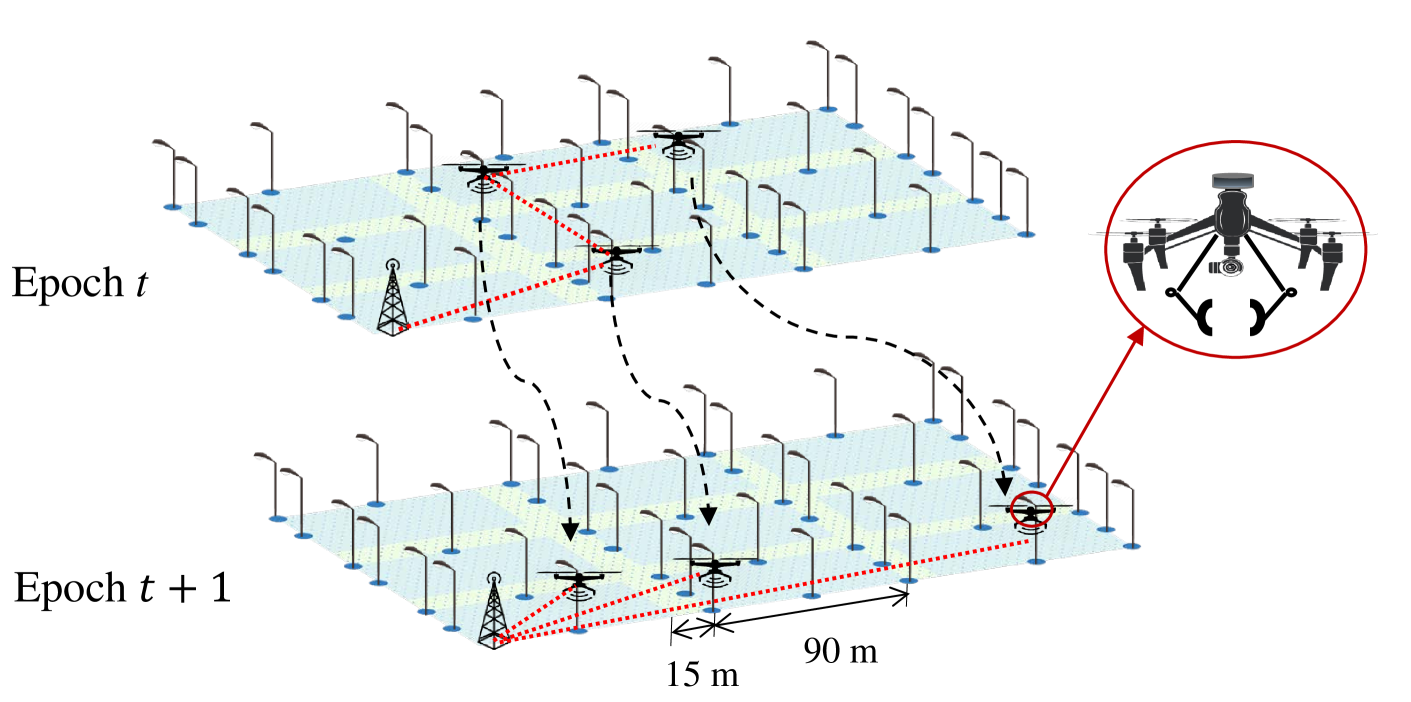 Epoch $t$

Epoch $t+1$

15 m

90 m