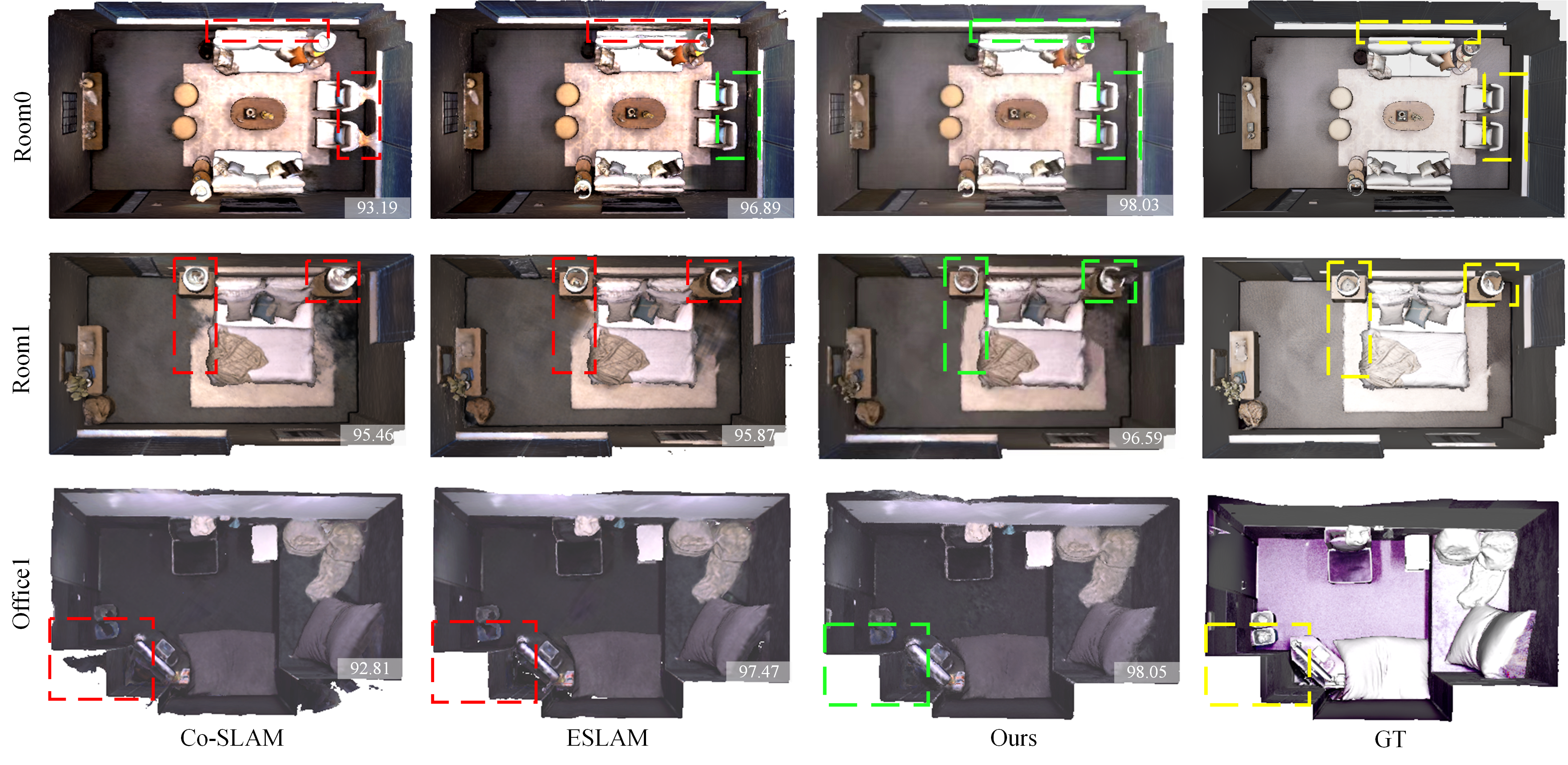 Room0

93.19

96.89

98.03

Room1

95.46

95.87

96.59

Office1

92.81

97.47

98.05

Co-SLAM

ESLAM

Ours

GT