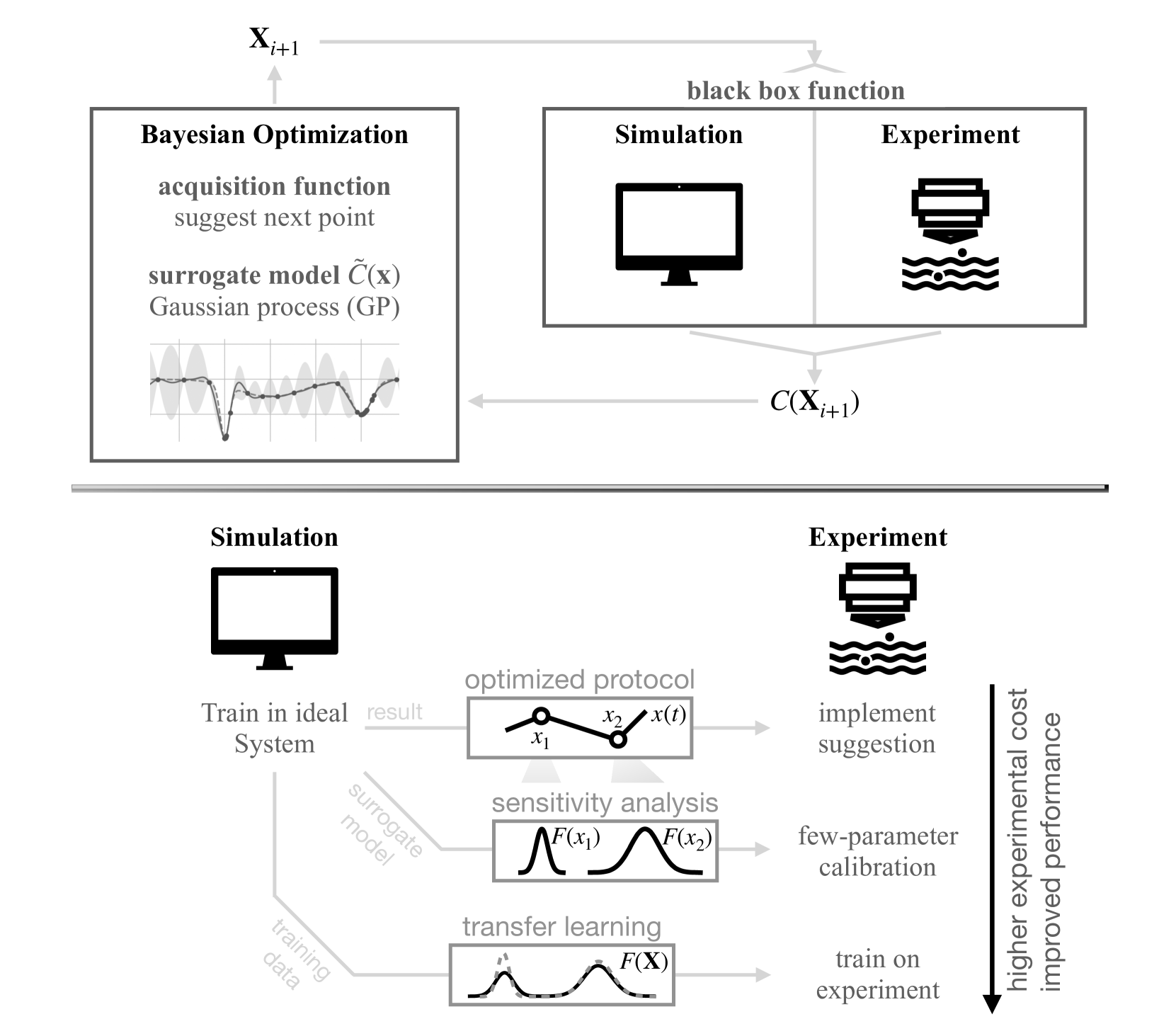 $\mathbf{X}_{i+1}$

black box function

Bayesian Optimization

acquisition function
suggest next point

surrogate model $\tilde{C}(\mathbf{x})$
Gaussian process (GP)

Simulation

Experiment

$C(\mathbf{X}_{i+1})$

Simulation

Experiment

Train in ideal System

result

optimized protocol

$x_1$ $x_2$ $x(t)$

implement suggestion

surrogate model

sensitivity analysis

$F(x_1)$ $F(x_2)$

few-parameter calibration

training data

transfer learning

$F(\mathbf{X})$

train on experiment

higher experimental cost
improved performance