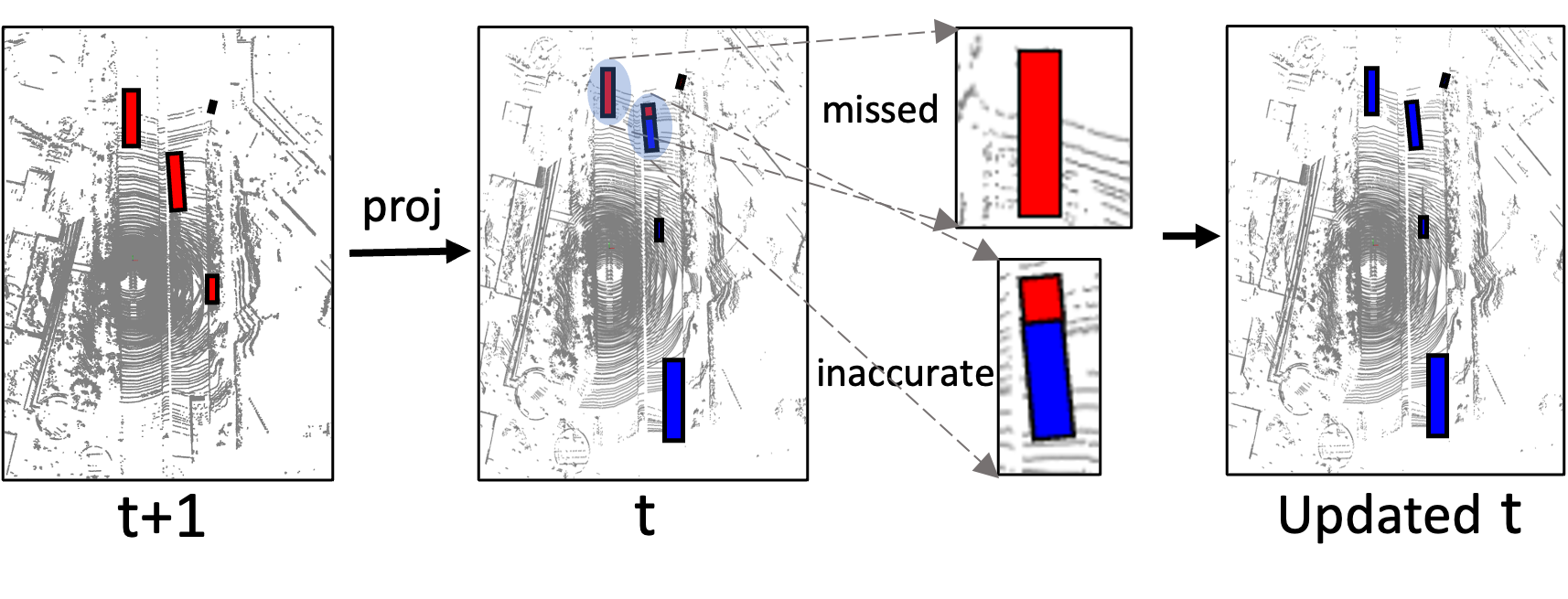 proj

missed

inaccurate

t+1

t

Updated t