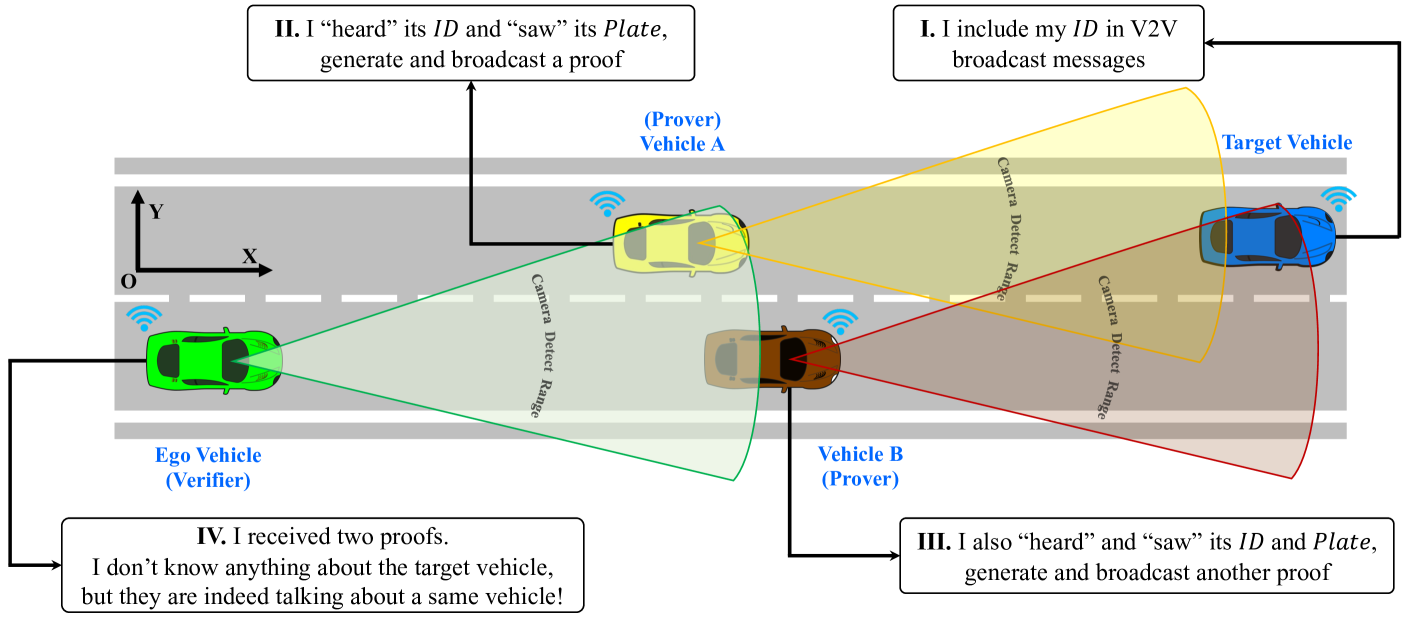 II. I "heard" its $ID$ and "saw" its $Plate$, generate and broadcast a proof

I. I include my $ID$ in V2V broadcast messages

(Prover)
Vehicle A

Target Vehicle

Y

X

O

Camera Detect Range

Camera Detect Range

Camera Detect Range

Ego Vehicle
(Verifier)

Vehicle B
(Prover)

IV. I received two proofs.
I don't know anything about the target vehicle, but they are indeed talking about a same vehicle!

III. I also "heard" and "saw" its $ID$ and $Plate$, generate and broadcast another proof