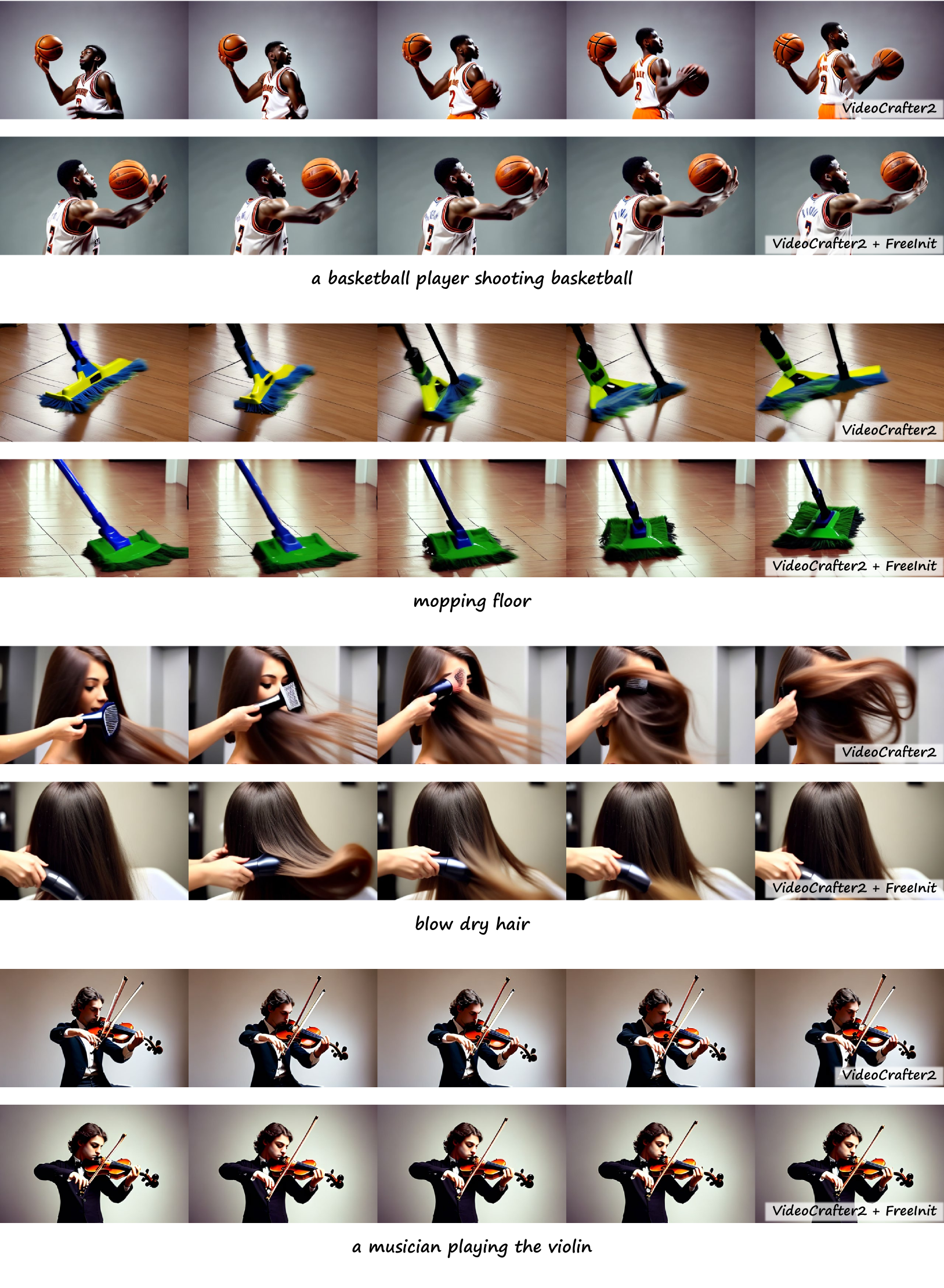 VideoCrafter2

VideoCrafter2 + FreeInit

a basketball player shooting basketball

VideoCrafter2

VideoCrafter2 + FreeInit

mopping floor

VideoCrafter2

VideoCrafter2 + FreeInit

blow dry hair

VideoCrafter2

VideoCrafter2 + FreeInit

a musician playing the violin