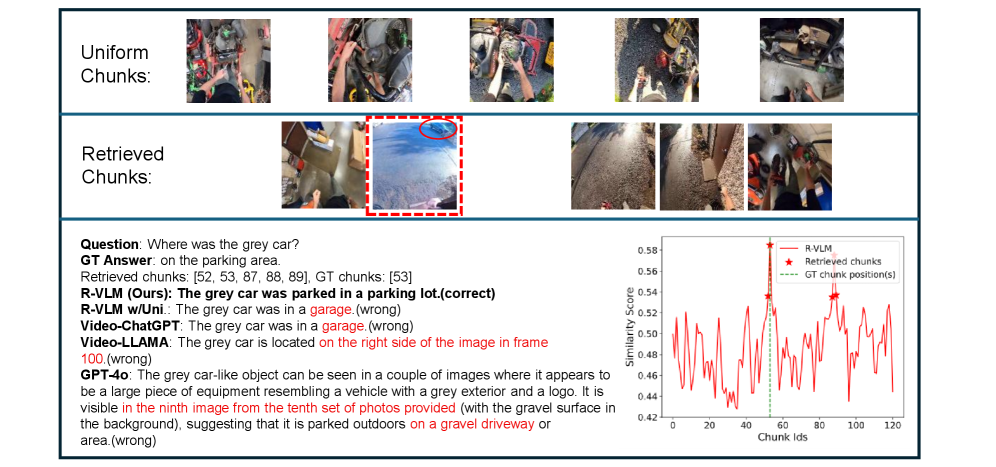 Uniform Chunks:

Retrieved Chunks:

**Question**: Where was the grey car?
**GT Answer**: on the parking area.
Retrieved chunks: [52, 53, 87, 88, 89], GT chunks: [53]
**R-VLM (Ours): The grey car was parked in a parking lot.(correct)**
**R-VLM w/Uni.**: The grey car was in a garage.(wrong)
**Video-ChatGPT**: The grey car was in a garage.(wrong)
**Video-LLAMA**: The grey car is located on the right side of the image in frame 100.(wrong)
**GPT-4o**: The grey car-like object can be seen in a couple of images where it appears to be a large piece of equipment resembling a vehicle with a grey exterior and a logo. It is visible in the ninth image from the tenth set of photos provided (with the gravel surface in the background), suggesting that it is parked outdoors on a gravel driveway or area.(wrong)

R-VLM
Retrieved chunks
GT chunk position(s)
Similarity Score
0.58
0.56
0.54
0.52
0.50
0.48
0.46
0.44
0.42
0 20 40 60 80 100 120
Chunk Ids