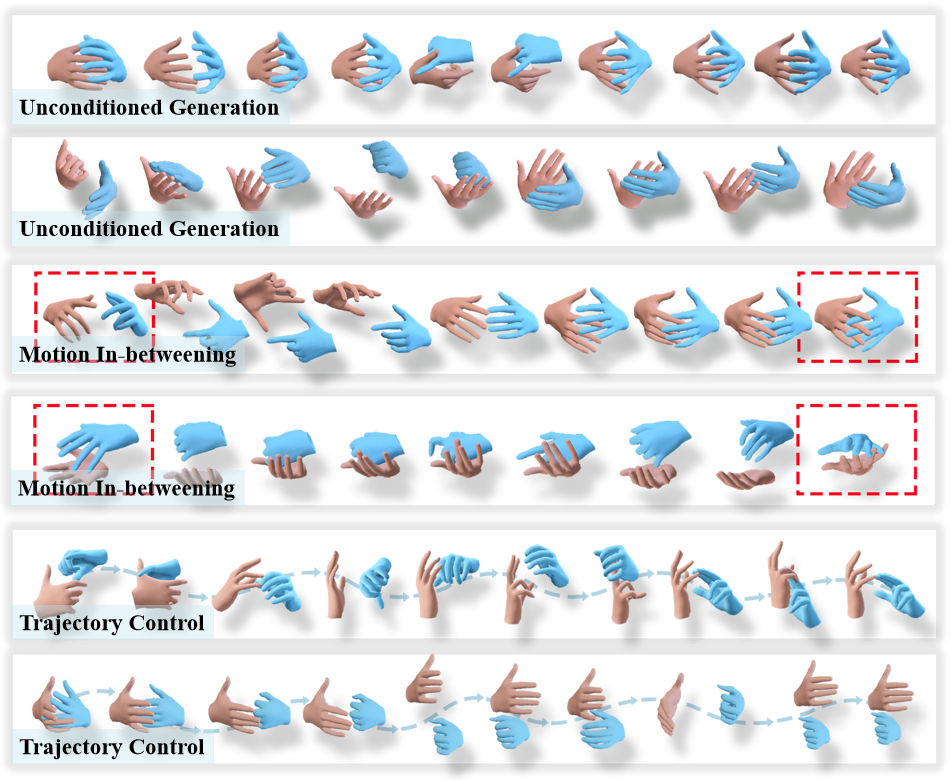 Unconditioned Generation

Unconditioned Generation

Motion In-betweening

Motion In-betweening

Trajectory Control

Trajectory Control