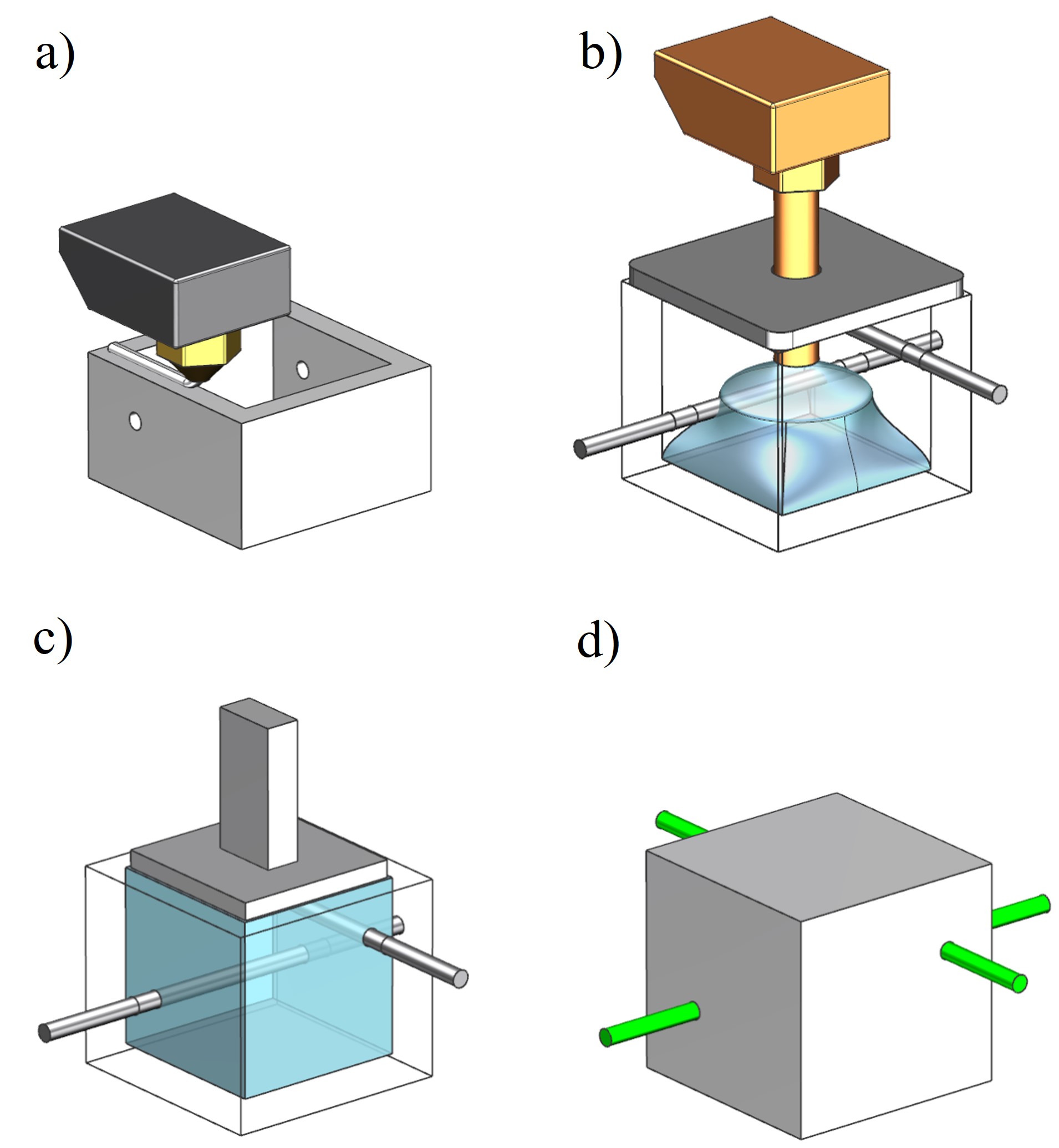 a)

b)

c)

d)