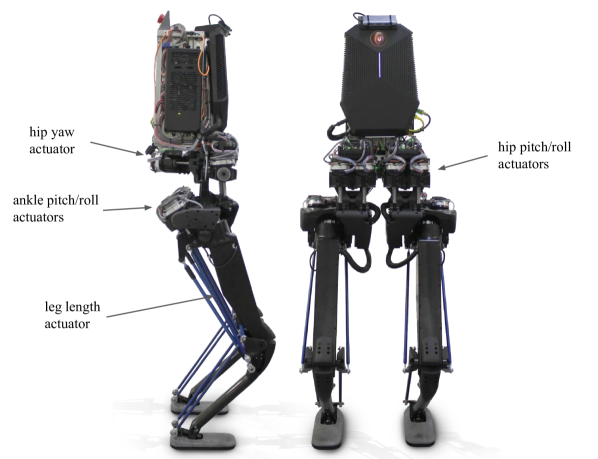 hip yaw actuator

ankle pitch/roll actuators

leg length actuator

hip pitch/roll actuators