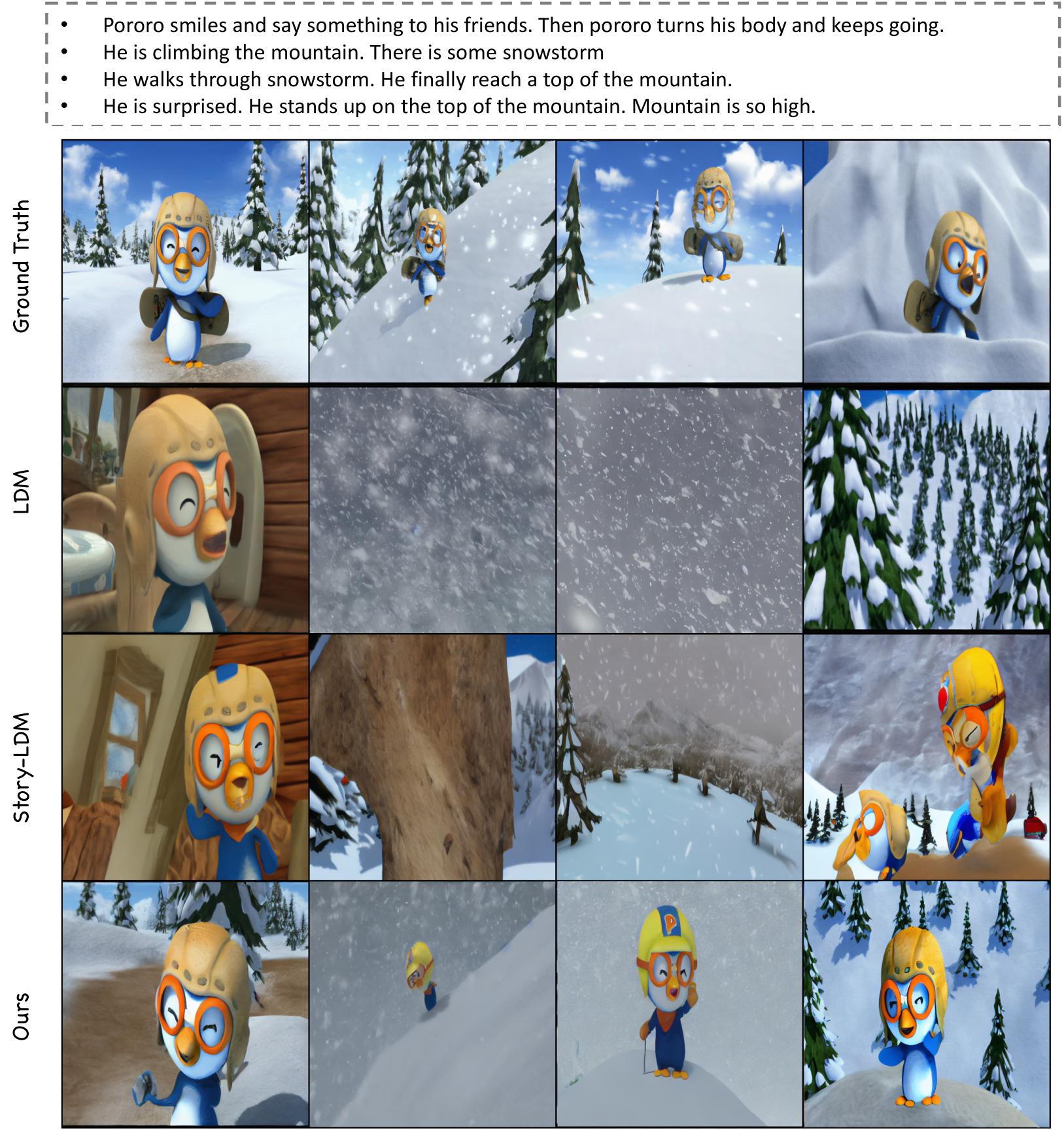 • Pororo smiles and say something to his friends. Then pororo turns his body and keeps going.
• He is climbing the mountain. There is some snowstorm
• He walks through snowstorm. He finally reach a top of the mountain.
• He is surprised. He stands up on the top of the mountain. Mountain is so high.

Ground Truth

LDM

Story-LDM

Ours