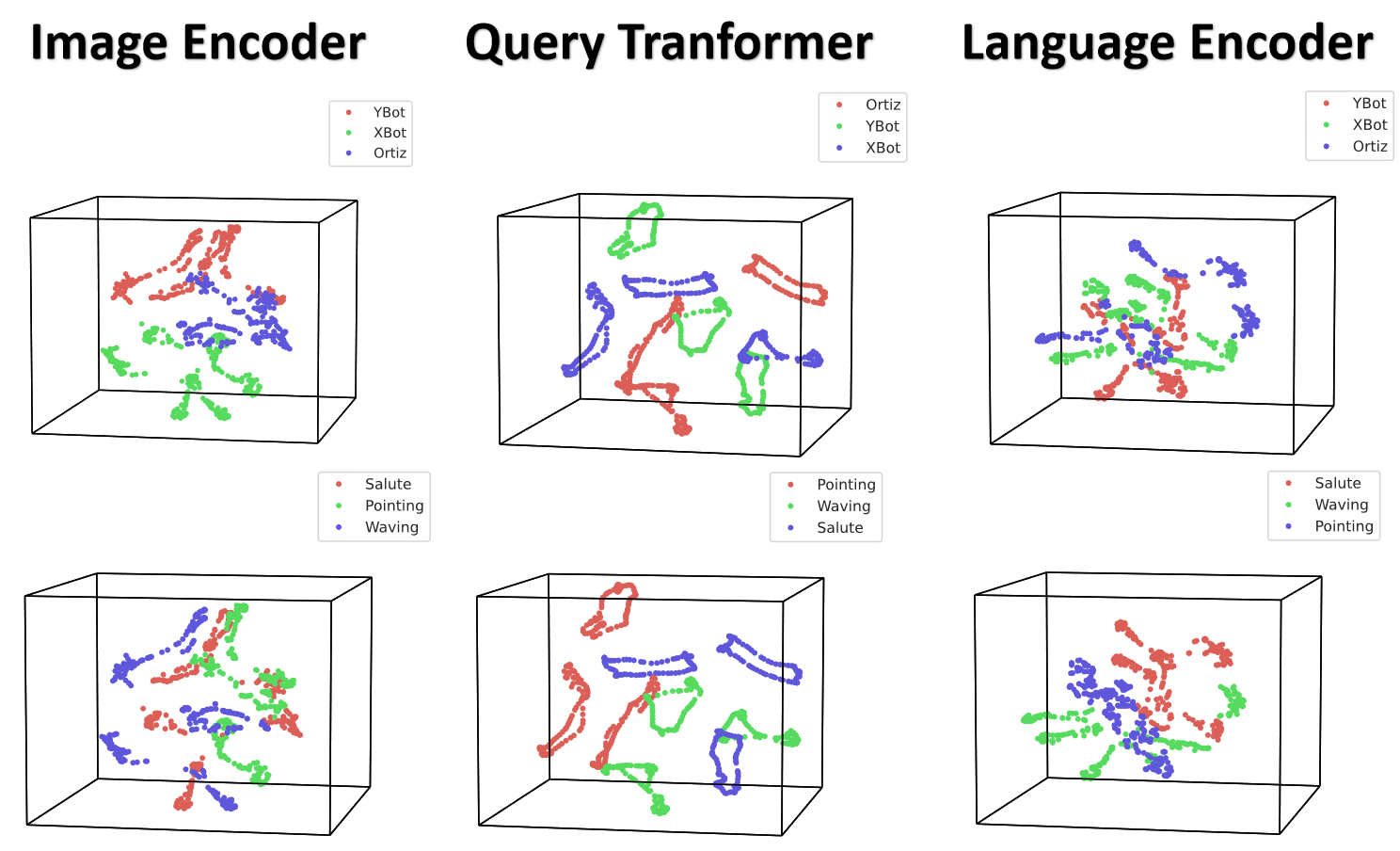 Image Encoder

YBot
XBot
Ortiz

Salute
Pointing
Waving

Query Tranformer

Ortiz
YBot
XBot

Pointing
Waving
Salute

Language Encoder

YBot
XBot
Ortiz

Salute
Waving
Pointing