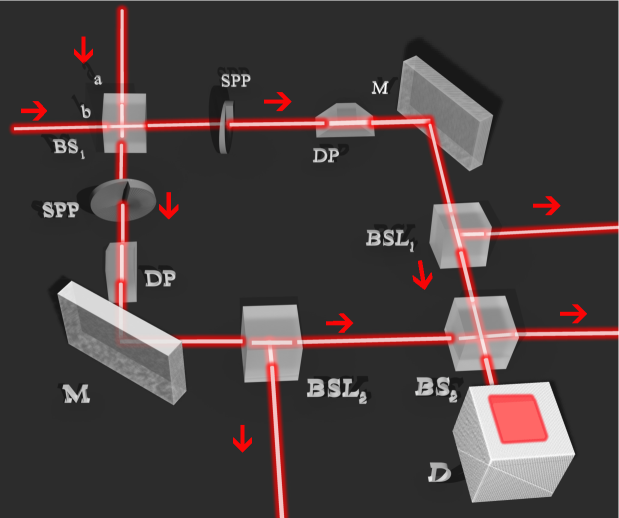 a
b
$BS_1$
SPP
SPP
DP
DP
M
M
$BSL_1$
$BSL_2$
$BS_2$
D