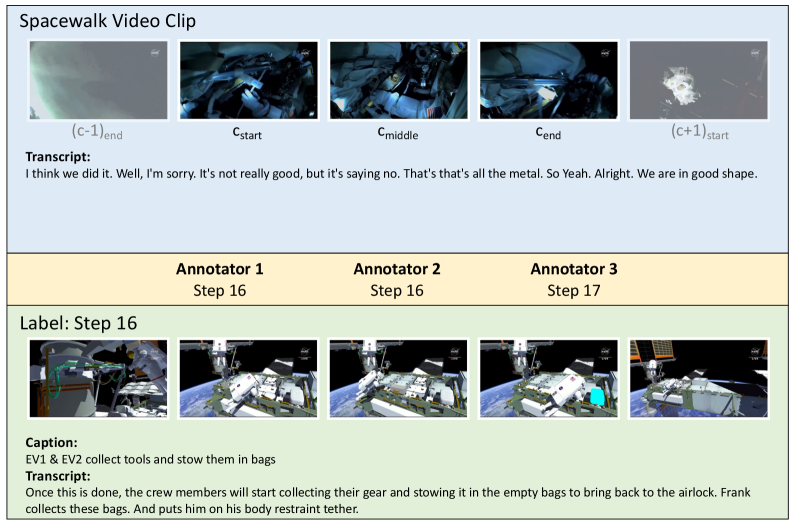 Spacewalk Video Clip

$(c-1)_{end}$ $c_{start}$ $c_{middle}$ $c_{end}$ $(c+1)_{start}$

**Transcript:**
I think we did it. Well, I'm sorry. It's not really good, but it's saying no. That's that's all the metal. So Yeah. Alright. We are in good shape.

**Annotator 1** Step 16 **Annotator 2** Step 16 **Annotator 3** Step 17

Label: Step 16

**Caption:**
EV1 & EV2 collect tools and stow them in bags
**Transcript:**
Once this is done, the crew members will start collecting their gear and stowing it in the empty bags to bring back to the airlock. Frank collects these bags. And puts him on his body restraint tether.