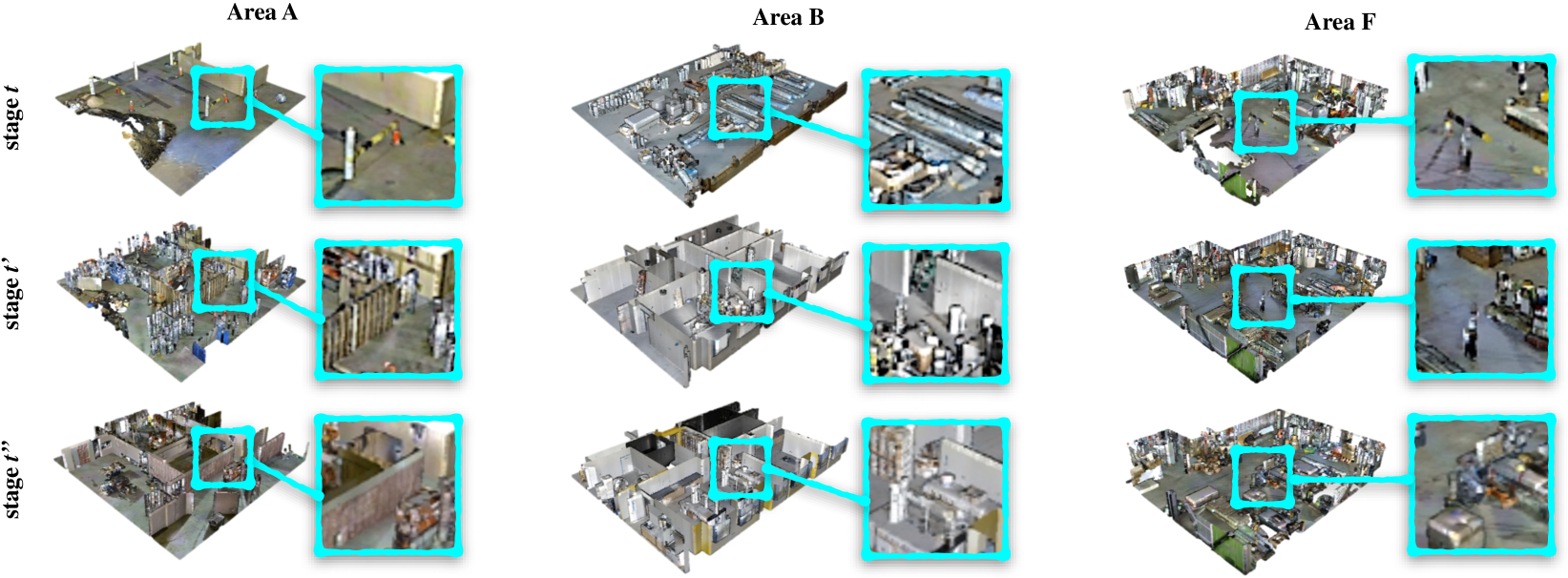 Area A

Area B

Area F

stage $t$

stage $t'$

stage $t''$