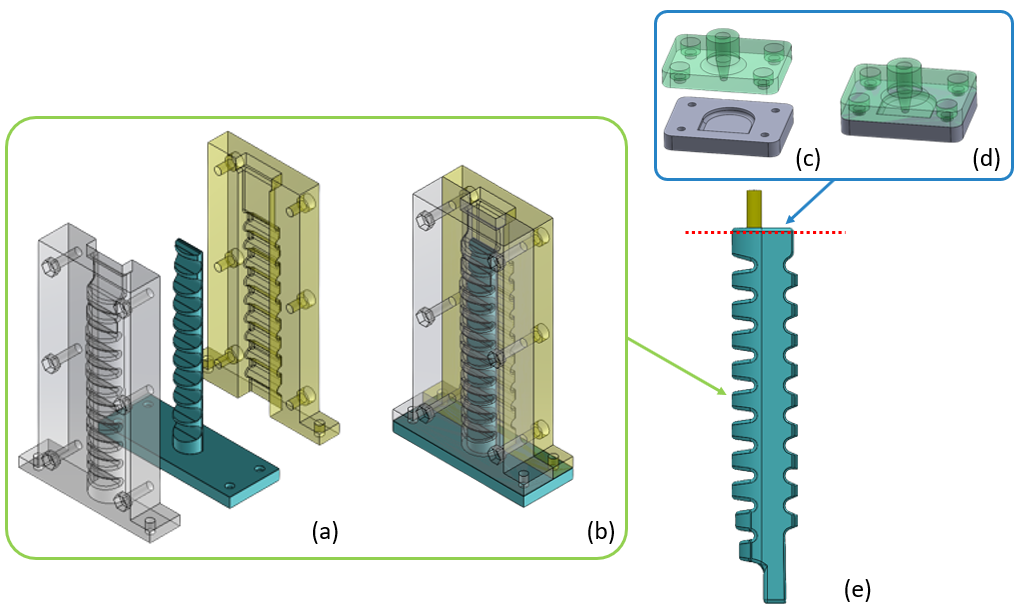 (c)
(d)
(a)
(b)
(e)