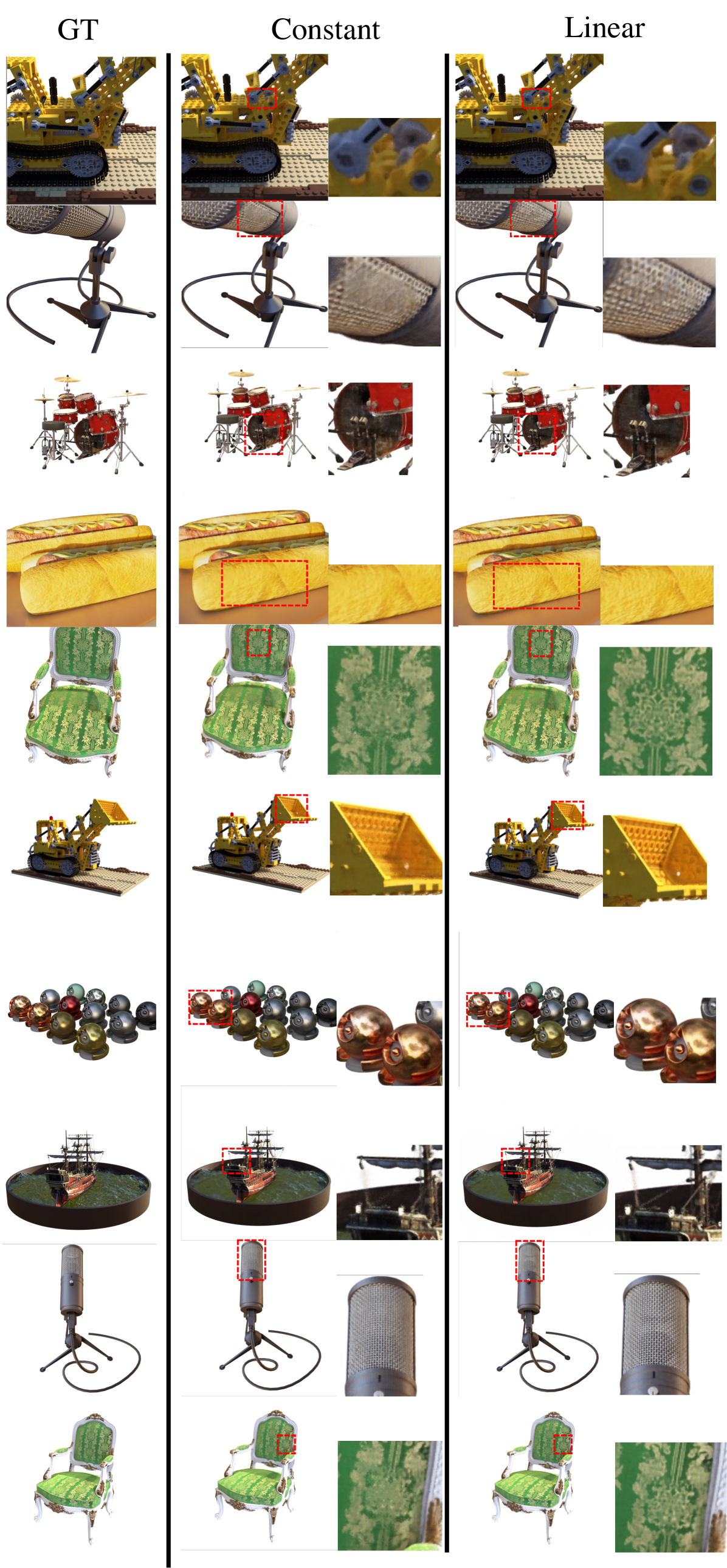 GT Constant Linear