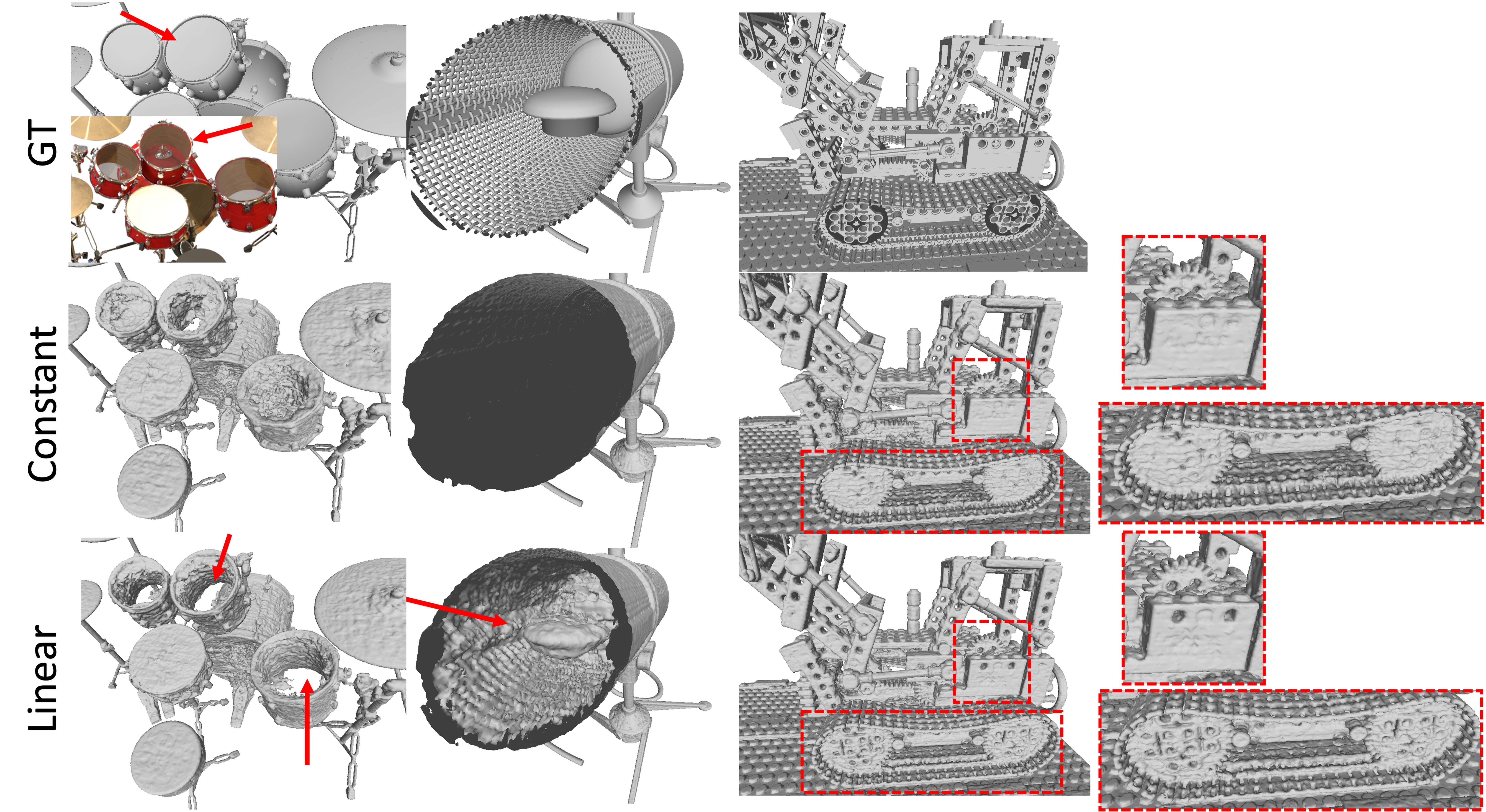 GT

Constant

Linear