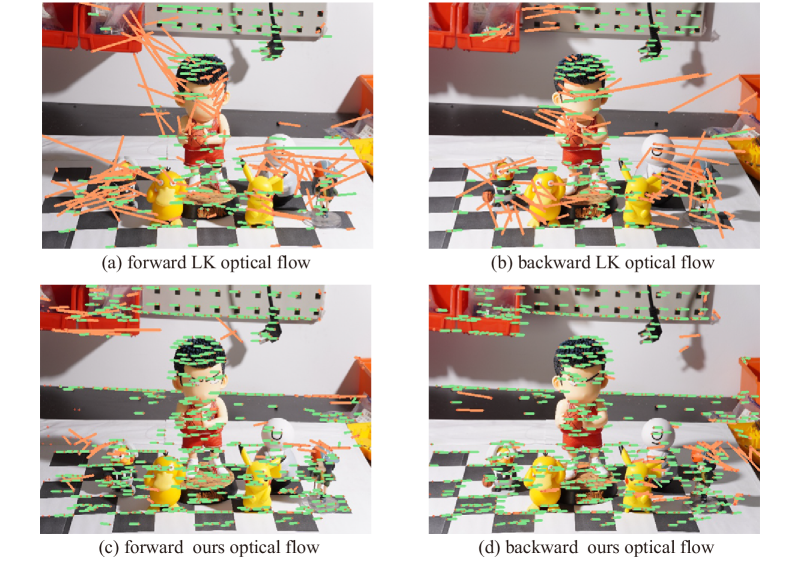 (a) forward LK optical flow

(b) backward LK optical flow

(c) forward ours optical flow

(d) backward ours optical flow