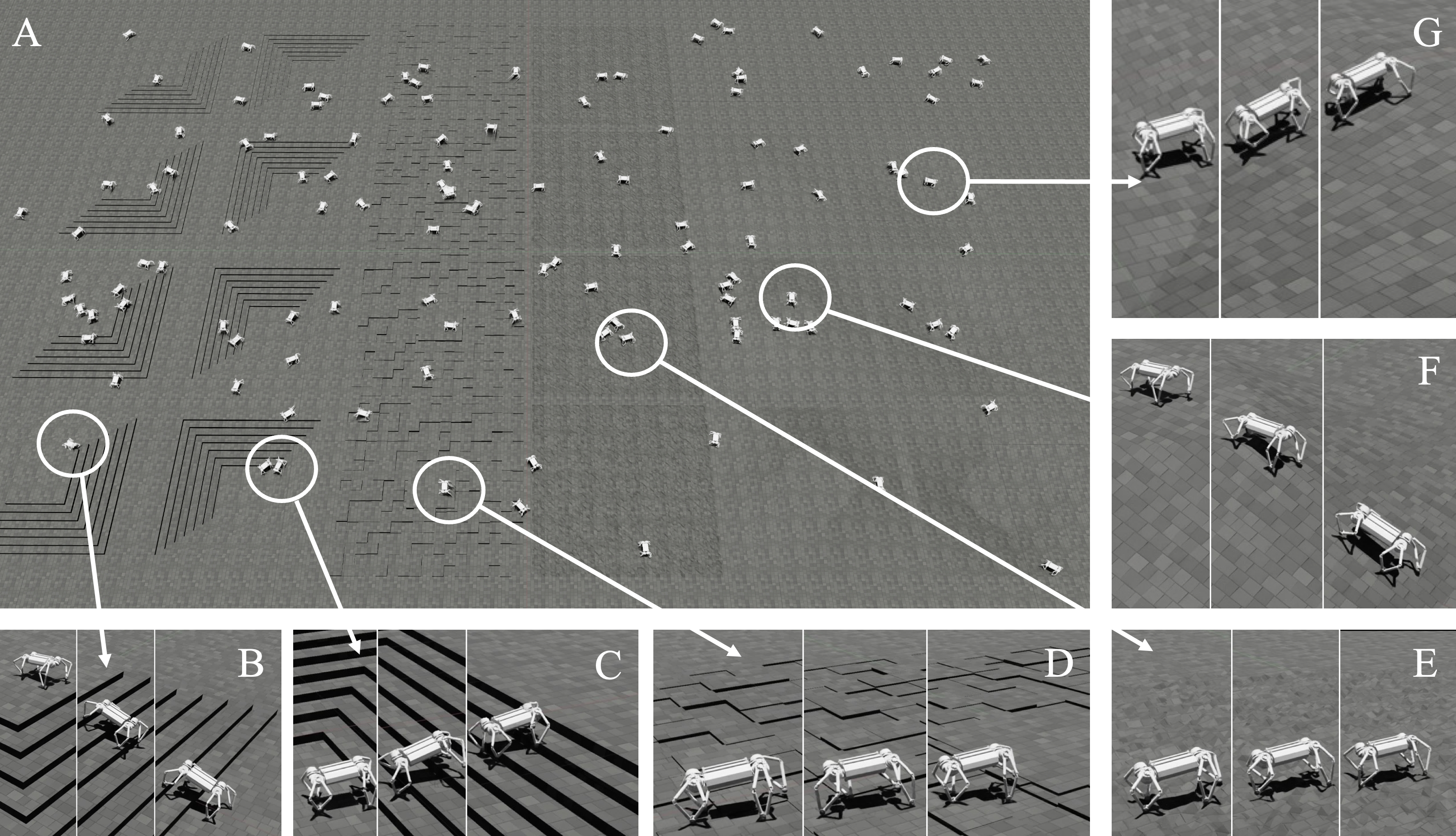 A
G
F
B
C
D
E