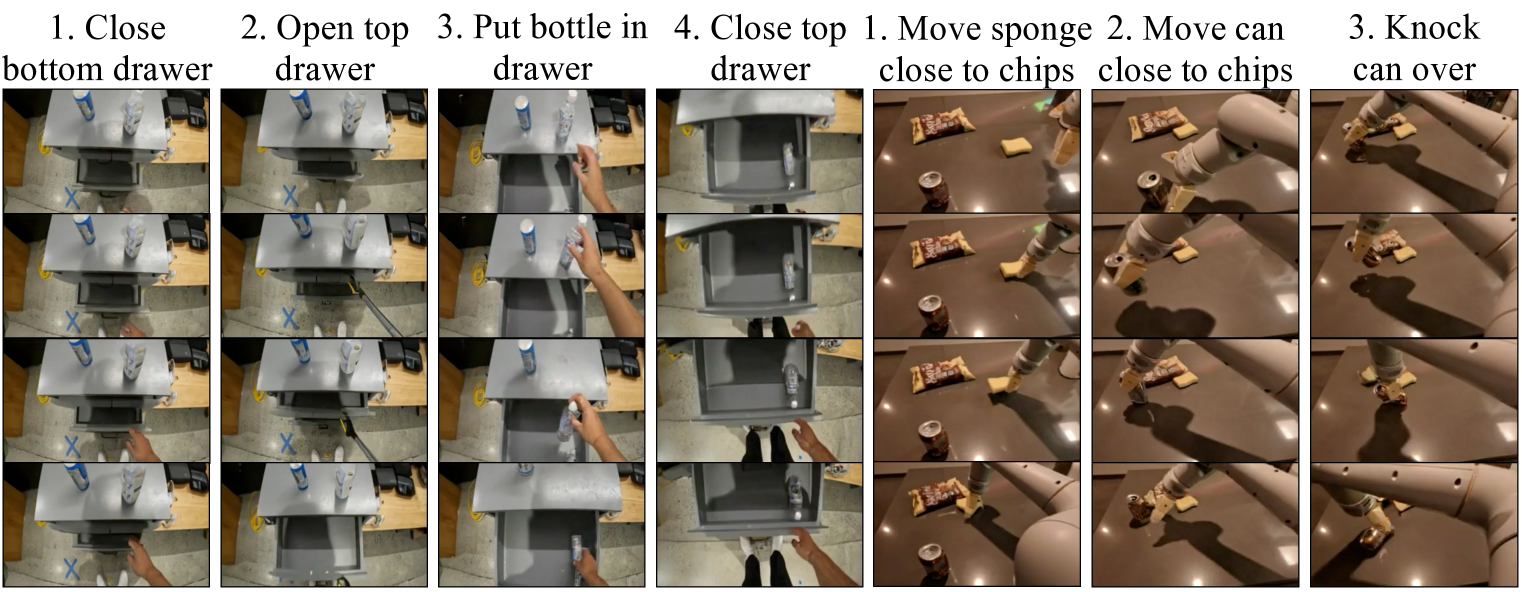 1. Close bottom drawer

2. Open top drawer

3. Put bottle in drawer

4. Close top drawer

1. Move sponge close to chips

2. Move can close to chips

3. Knock can over