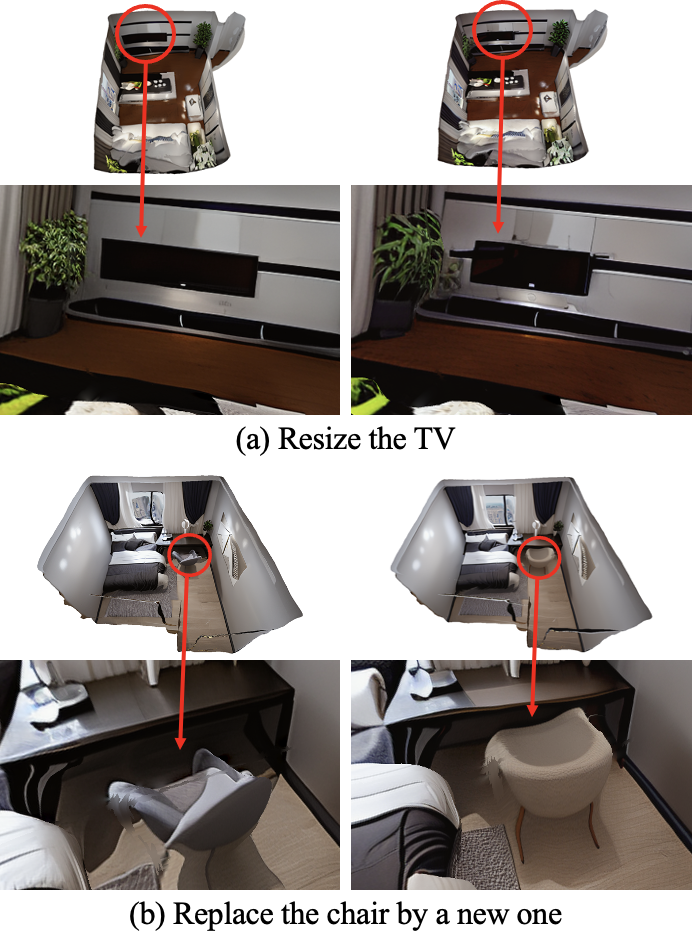 (a) Resize the TV

(b) Replace the chair by a new one