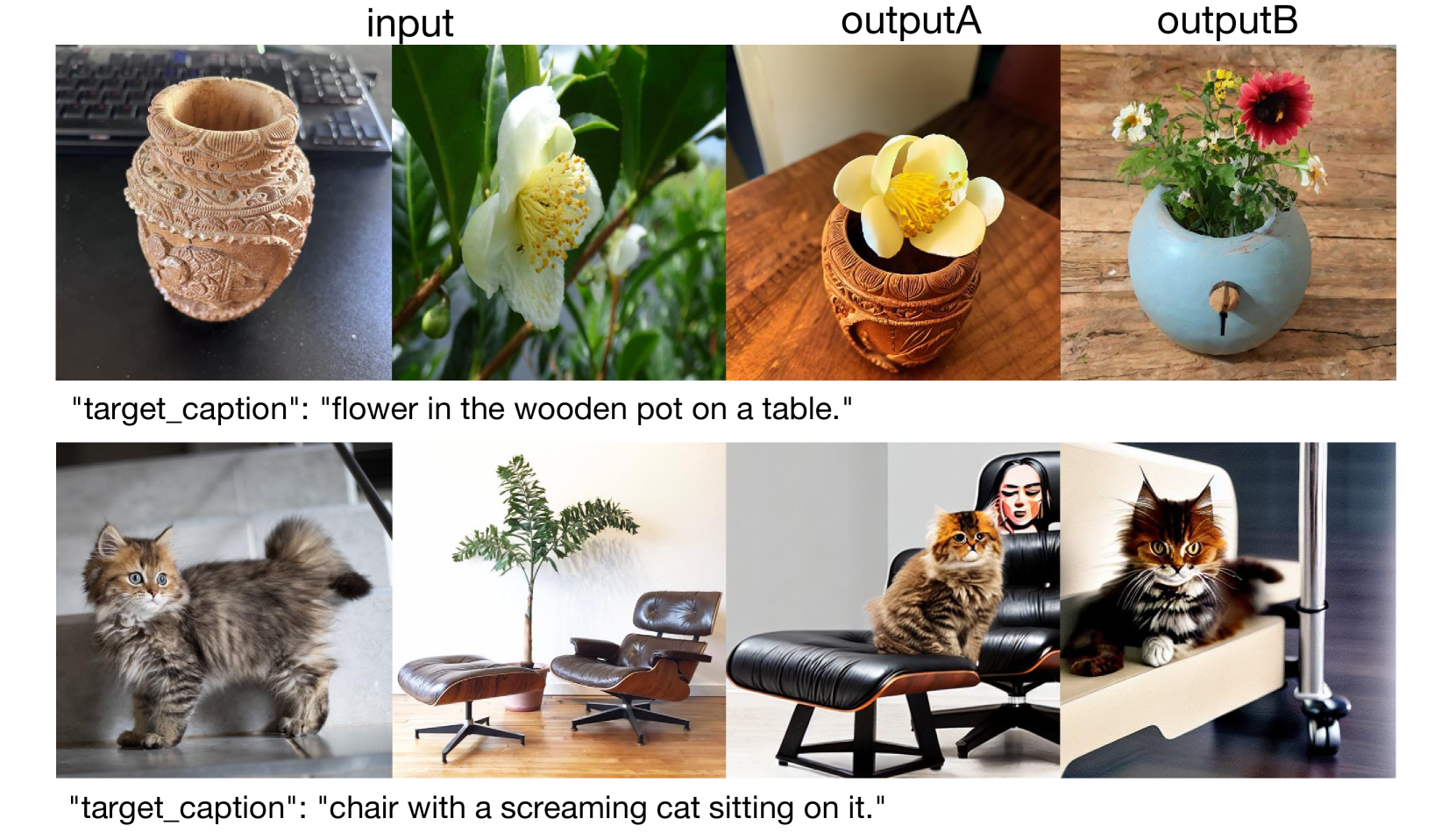 input outputA outputB

"target_caption": "flower in the wooden pot on a table."

"target_caption": "chair with a screaming cat sitting on it."