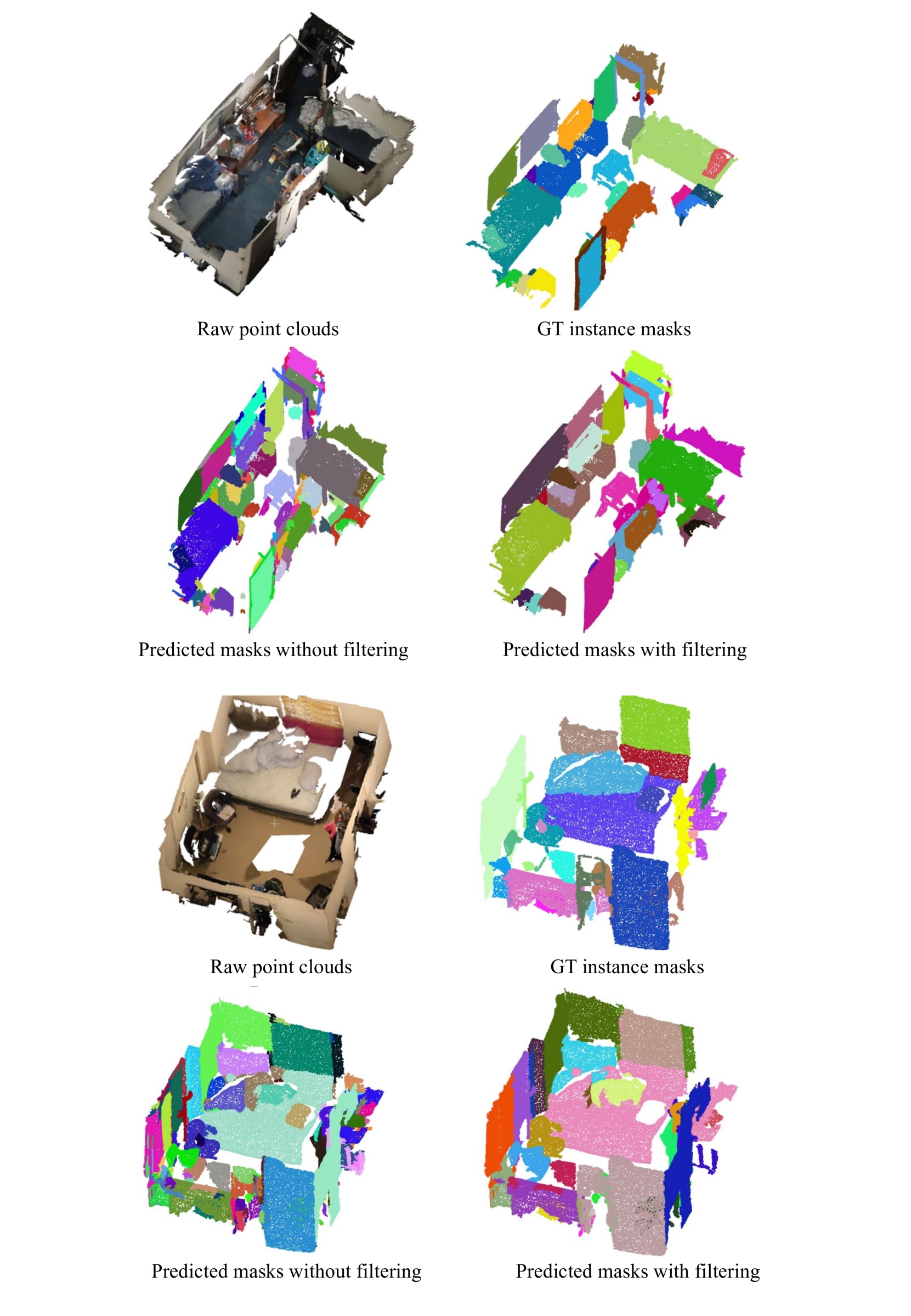 Raw point clouds

GT instance masks

Predicted masks without filtering

Predicted masks with filtering

Raw point clouds

GT instance masks

Predicted masks without filtering

Predicted masks with filtering