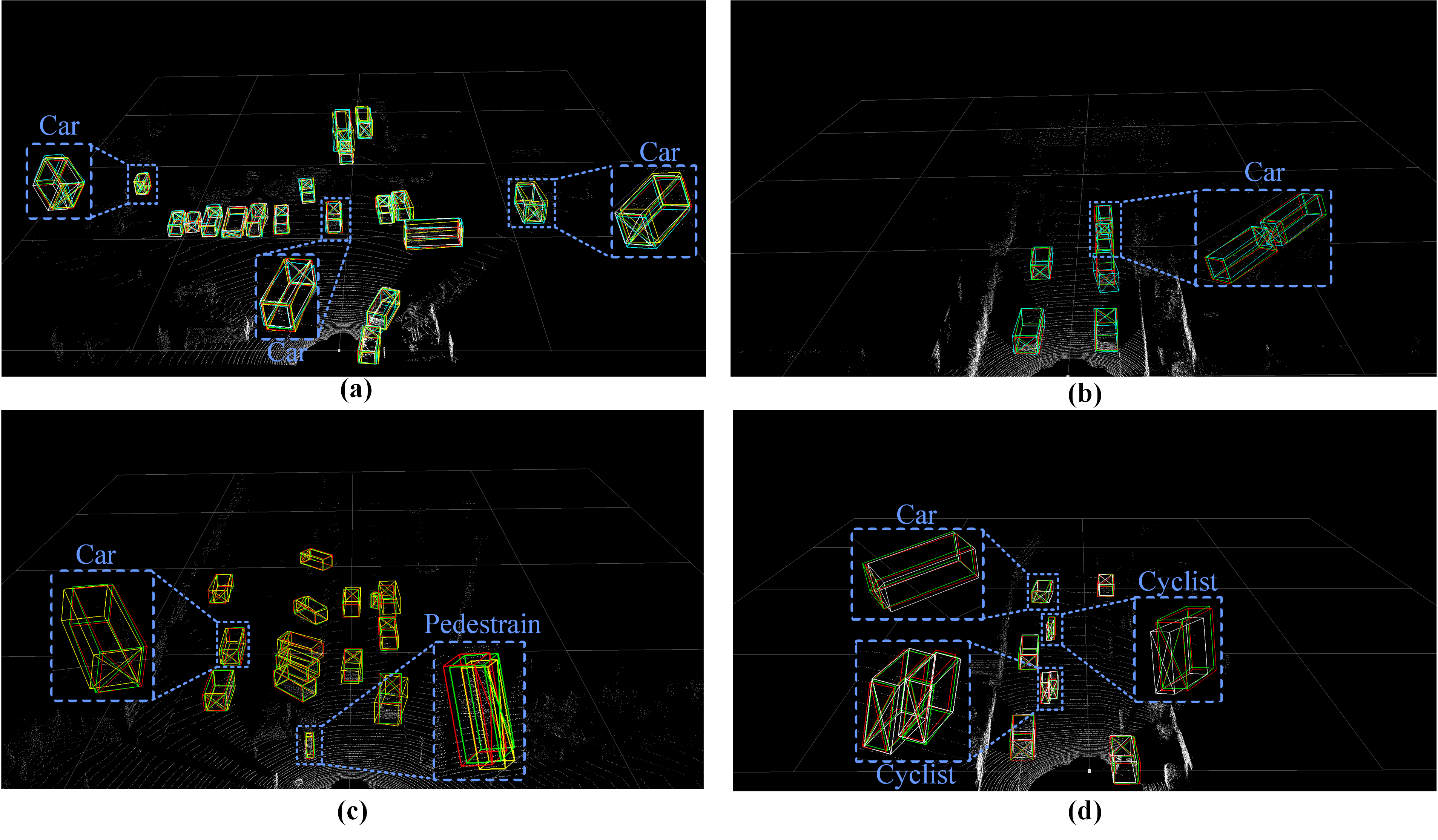 Car

Car

Car

(a)

Car

(b)

Car

Pedestrain

(c)

Car

Cyclist

Cyclist

(d)