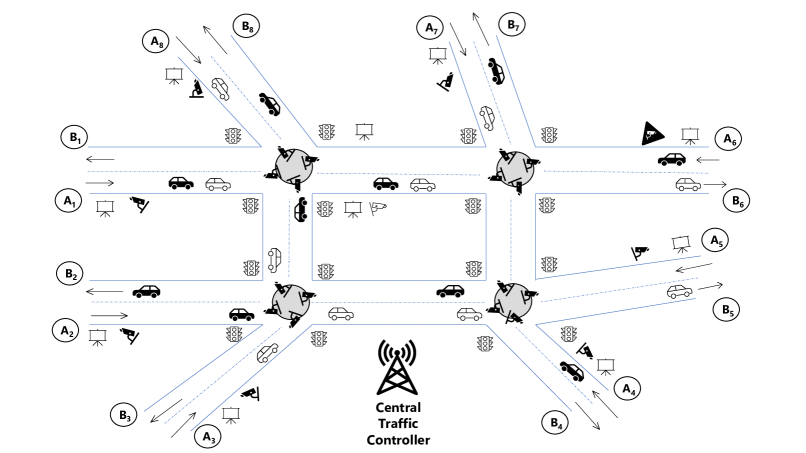 $A_8$
$B_8$
$A_7$
$B_7$
$B_1$
$A_6$
$A_1$
$B_6$
$A_5$
$B_2$
$B_5$
$A_2$
$A_4$
$B_3$
$A_3$
$B_4$
Central Traffic Controller