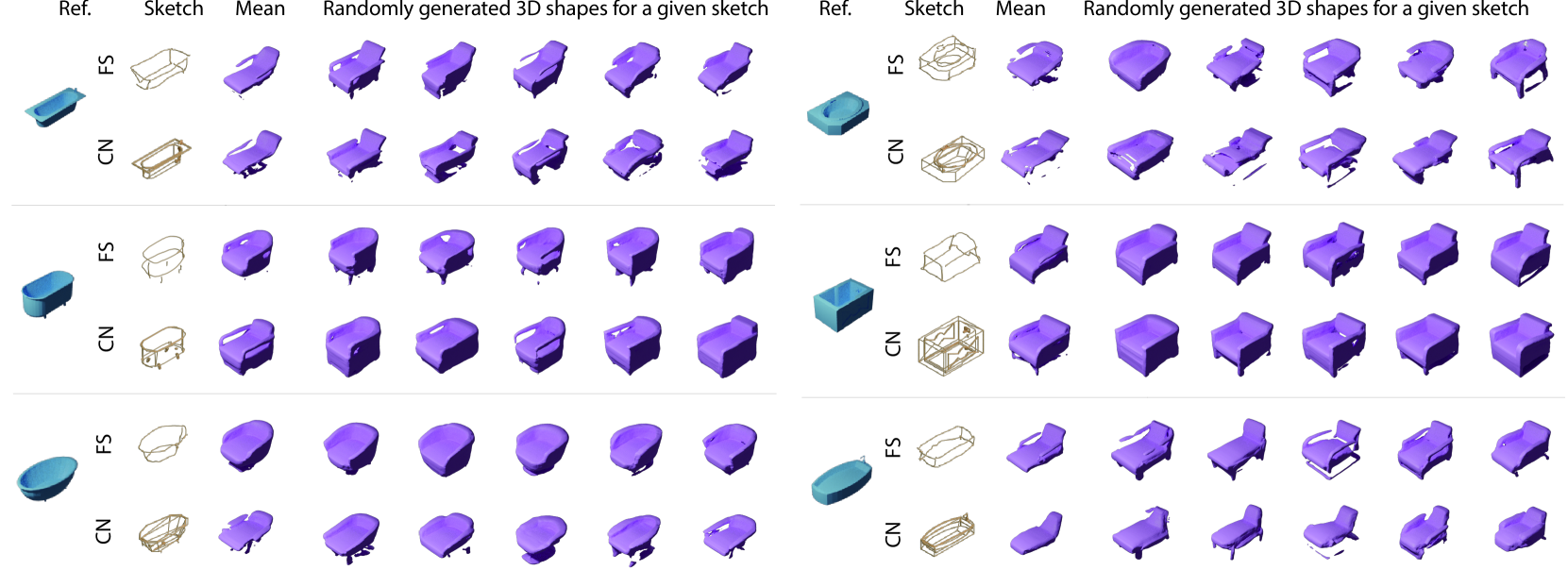 Ref. Sketch Mean Randomly generated 3D shapes for a given sketch

FS
CN
FS
CN
FS
CN

Ref. Sketch Mean Randomly generated 3D shapes for a given sketch

FS
CN
FS
CN
FS
CN