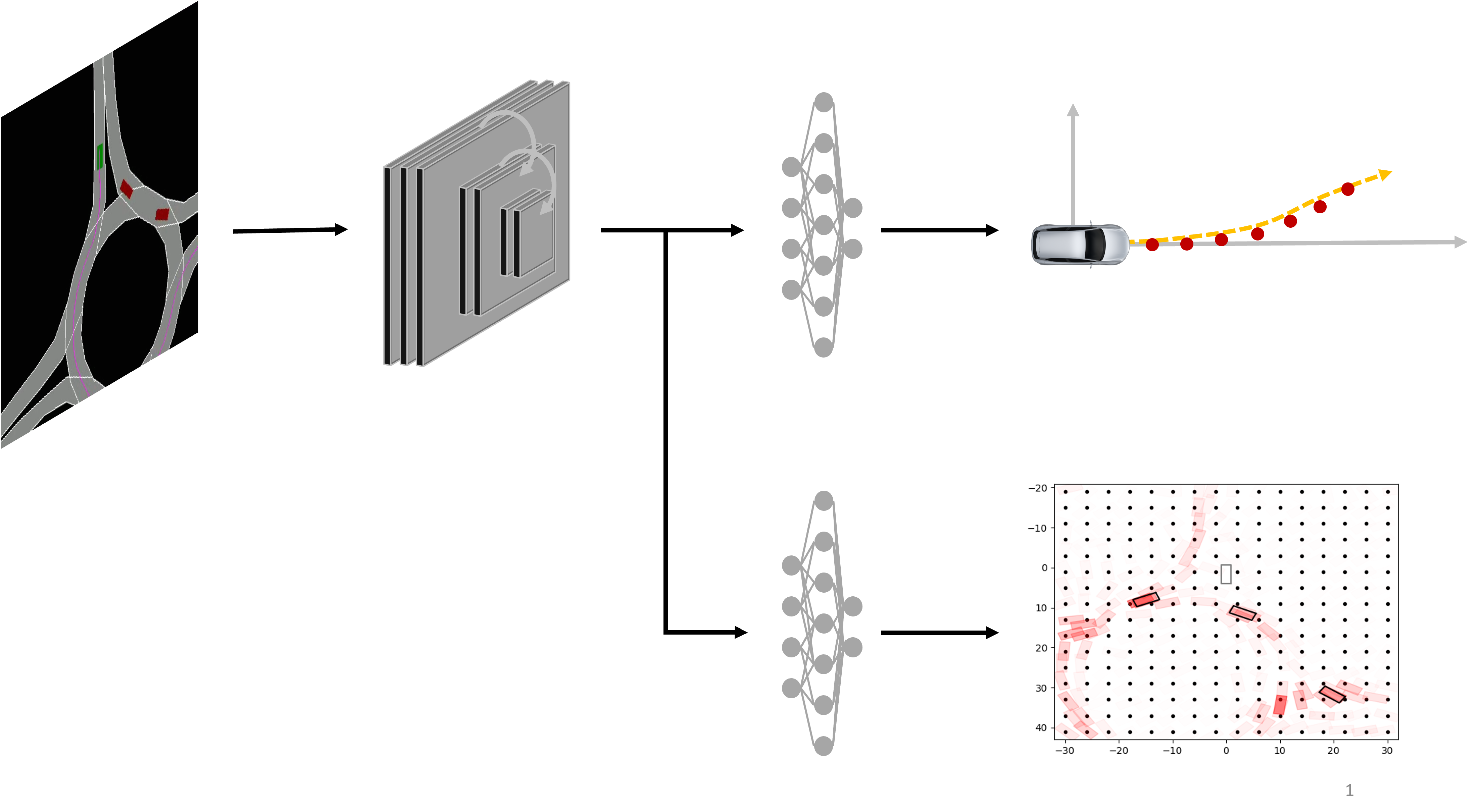 −20
−10
0
10
20
30
40
−30 −20 −10 0 10 20 30
1