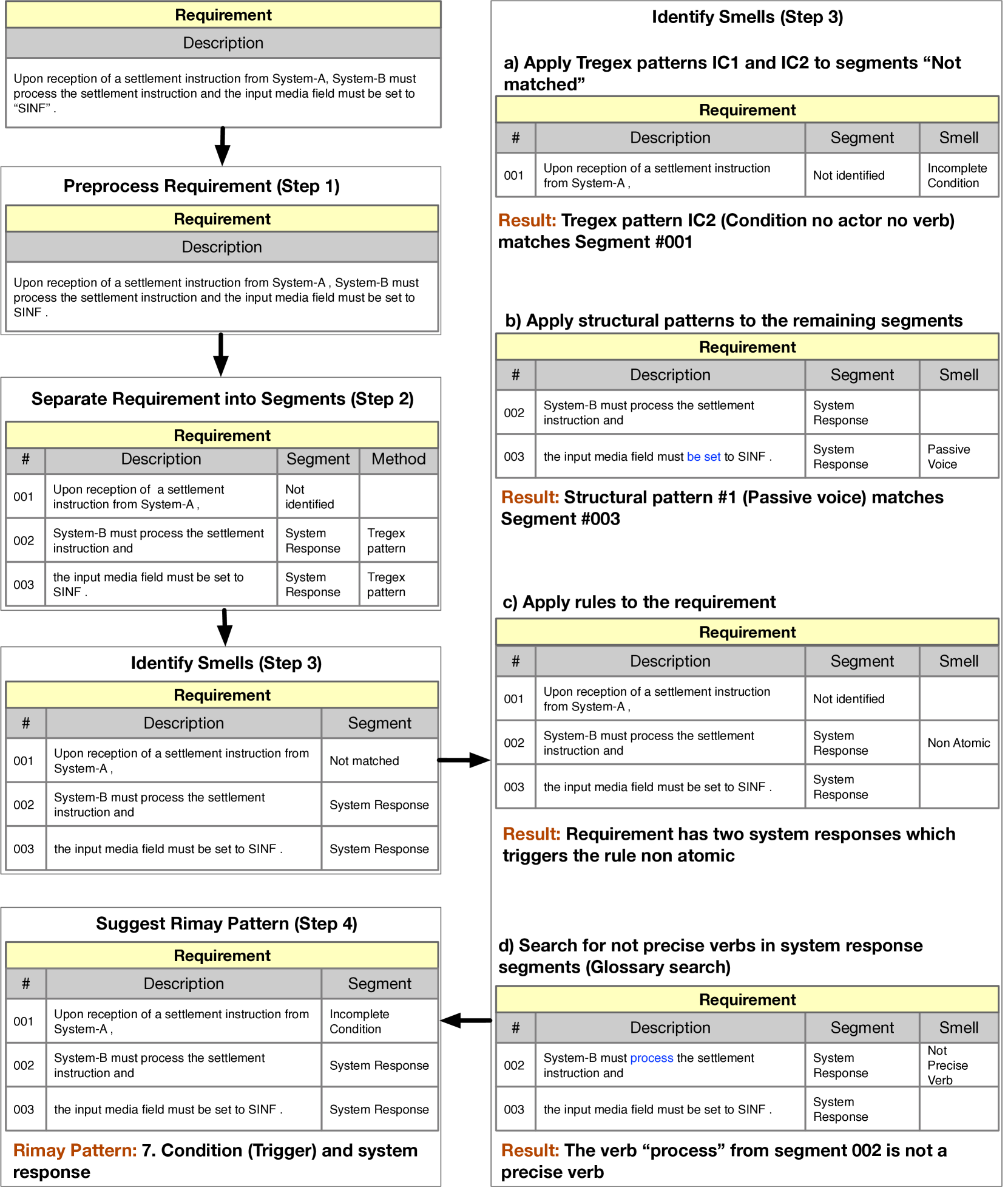 Requirement

Description

Upon reception of a settlement instruction from System-A, System-B must process the settlement instruction and the input media field must be set to “SINF” .

Preprocess Requirement (Step 1)

Requirement

Description

Upon reception of a settlement instruction from System-A , System-B must process the settlement instruction and the input media field must be set to SINF .

Separate Requirement into Segments (Step 2)

Requirement

| # | Description | Segment | Method |
|---|---|---|---|
| 001 | Upon reception of a settlement instruction from System-A , | Not identified | |
| 002 | System-B must process the settlement instruction and | System Response | Tregex pattern |
| 003 | the input media field must be set to SINF . | System Response | Tregex pattern |

Identify Smells (Step 3)

Requirement

| # | Description | Segment |
|---|---|---|
| 001 | Upon reception of a settlement instruction from System-A , | Not matched |
| 002 | System-B must process the settlement instruction and | System Response |
| 003 | the input media field must be set to SINF . | System Response |

Suggest Rimay Pattern (Step 4)

Requirement

| # | Description | Segment |
|---|---|---|
| 001 | Upon reception of a settlement instruction from System-A , | Incomplete Condition |
| 002 | System-B must process the settlement instruction and | System Response |
| 003 | the input media field must be set to SINF . | System Response |

Rimay Pattern: 7. Condition (Trigger) and system response

Identify Smells (Step 3)

a) Apply Tregex patterns IC1 and IC2 to segments “Not matched”

Requirement

| # | Description | Segment | Smell |
|---|---|---|---|
| 001 | Upon reception of a settlement instruction from System-A , | Not identified | Incomplete Condition |

Result: Tregex pattern IC2 (Condition no actor no verb) matches Segment #001

b) Apply structural patterns to the remaining segments

Requirement

| # | Description | Segment | Smell |
|---|---|---|---|
| 002 | System-B must process the settlement instruction and | System Response | |
| 003 | the input media field must be set to SINF . | System Response | Passive Voice |

Result: Structural pattern #1 (Passive voice) matches Segment #003

c) Apply rules to the requirement

Requirement

| # | Description | Segment | Smell |
|---|---|---|---|
| 001 | Upon reception of a settlement instruction from System-A , | Not identified | |
| 002 | System-B must process the settlement instruction and | System Response | Non Atomic |
| 003 | the input media field must be set to SINF . | System Response | |

Result: Requirement has two system responses which triggers the rule non atomic

d) Search for not precise verbs in system response segments (Glossary search)

Requirement

| # | Description | Segment | Smell |
|---|---|---|---|
| 002 | System-B must process the settlement instruction and | System Response | Not Precise Verb |
| 003 | the input media field must be set to SINF . | System Response | |

Result: The verb “process” from segment 002 is not a precise verb