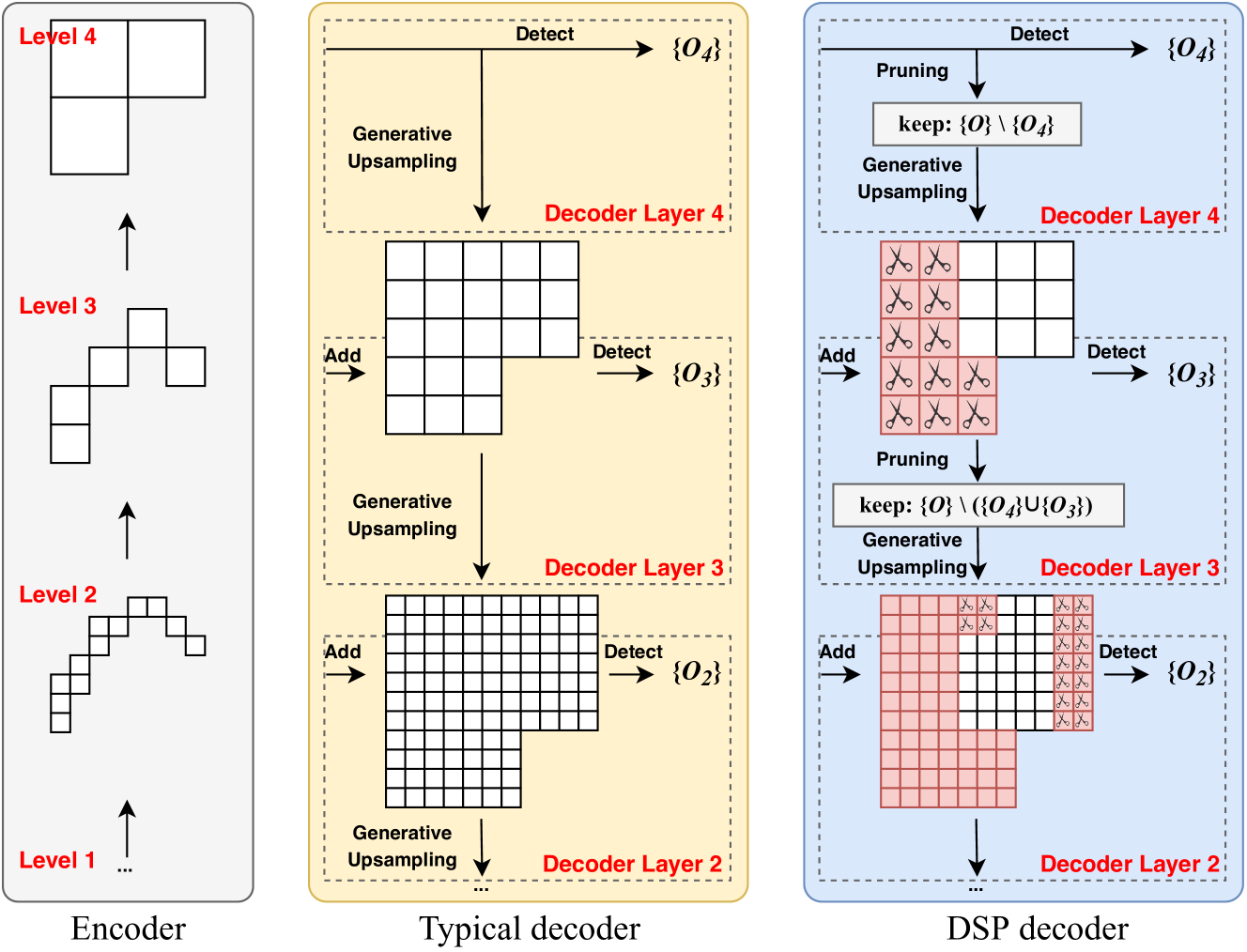 Level 4

Level 3

Level 2

Level 1 ...

Encoder

Detect $\{O_4\}$

Generative Upsampling

Decoder Layer 4

Add

Detect $\{O_3\}$

Generative Upsampling

Decoder Layer 3

Add

Detect $\{O_2\}$

Generative Upsampling

Decoder Layer 2

...

Typical decoder

Detect $\{O_4\}$

Pruning

keep: $\{O\} \setminus \{O_4\}$

Generative Upsampling

Decoder Layer 4

Add

Detect $\{O_3\}$

Pruning

keep: $\{O\} \setminus (\{O_4\} \cup \{O_3\})$

Generative Upsampling

Decoder Layer 3

Add

Detect $\{O_2\}$

Decoder Layer 2

...

DSP decoder