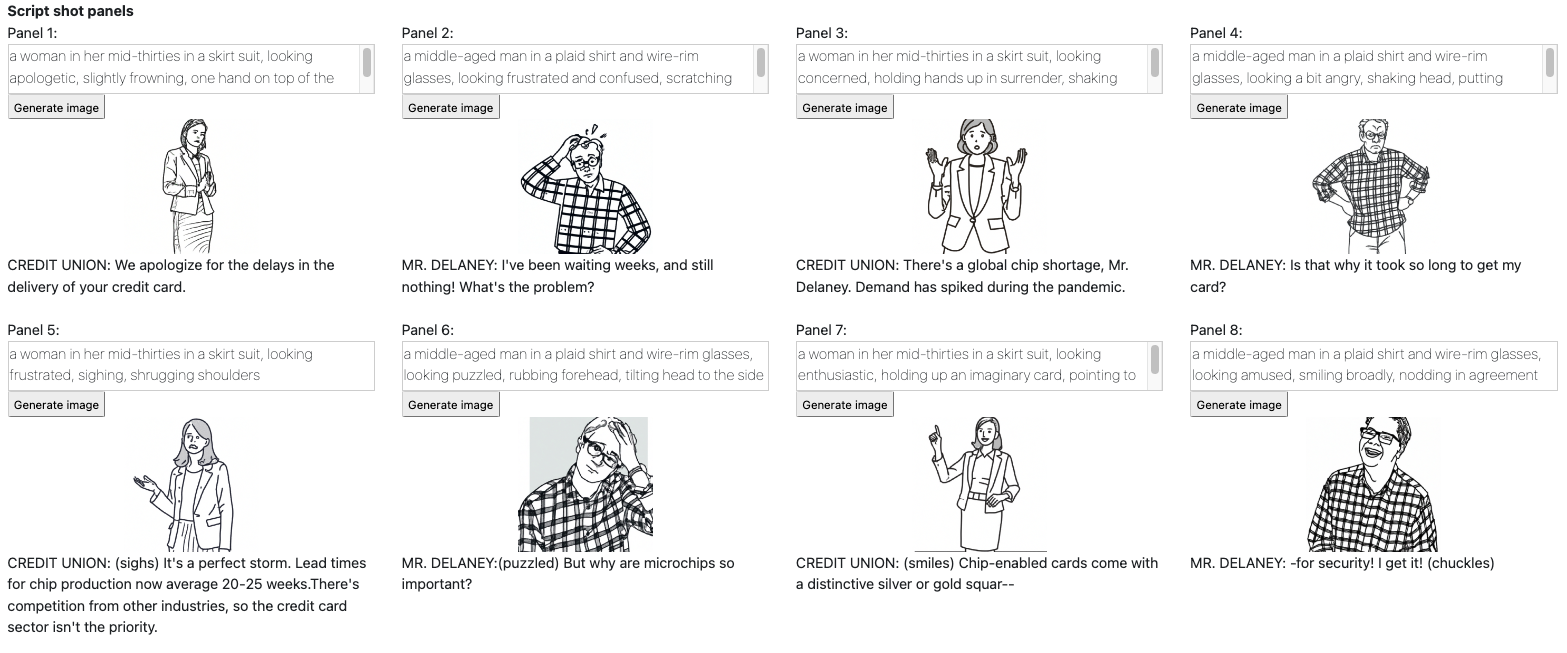 Script shot panels

Panel 1:

a woman in her mid-thirties in a skirt suit, looking apologetic, slightly frowning, one hand on top of the

Generate image

CREDIT UNION: We apologize for the delays in the delivery of your credit card.

Panel 2:

a middle-aged man in a plaid shirt and wire-rim glasses, looking frustrated and confused, scratching

Generate image

MR. DELANEY: I've been waiting weeks, and still nothing! What's the problem?

Panel 3:

a woman in her mid-thirties in a skirt suit, looking concerned, holding hands up in surrender, shaking

Generate image

CREDIT UNION: There's a global chip shortage, Mr. Delaney. Demand has spiked during the pandemic.

Panel 4:

a middle-aged man in a plaid shirt and wire-rim glasses, looking a bit angry, shaking head, putting

Generate image

MR. DELANEY: Is that why it took so long to get my card?

Panel 5:

a woman in her mid-thirties in a skirt suit, looking frustrated, sighing, shrugging shoulders

Generate image

CREDIT UNION: (sighs) It's a perfect storm. Lead times for chip production now average 20-25 weeks.There's competition from other industries, so the credit card sector isn't the priority.

Panel 6:

a middle-aged man in a plaid shirt and wire-rim glasses, looking puzzled, rubbing forehead, tilting head to the side

Generate image

MR. DELANEY:(puzzled) But why are microchips so important?

Panel 7:

a woman in her mid-thirties in a skirt suit, looking enthusiastic, holding up an imaginary card, pointing to

Generate image

CREDIT UNION: (smiles) Chip-enabled cards come with a distinctive silver or gold squar--

Panel 8:

a middle-aged man in a plaid shirt and wire-rim glasses, looking amused, smiling broadly, nodding in agreement

Generate image

MR. DELANEY: -for security! I get it! (chuckles)