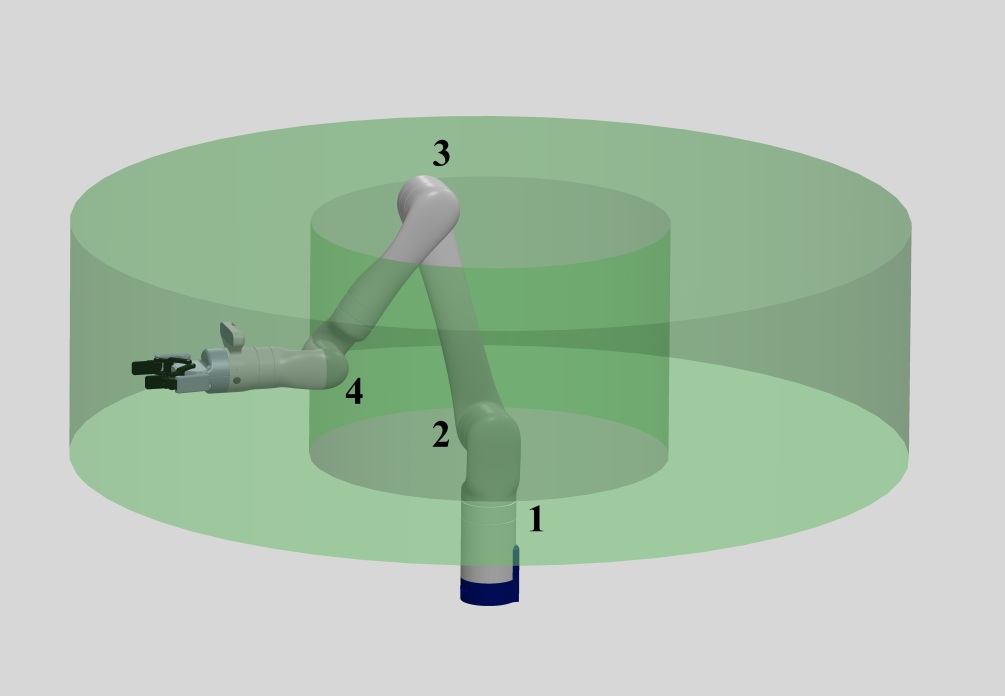 3
4
2
1