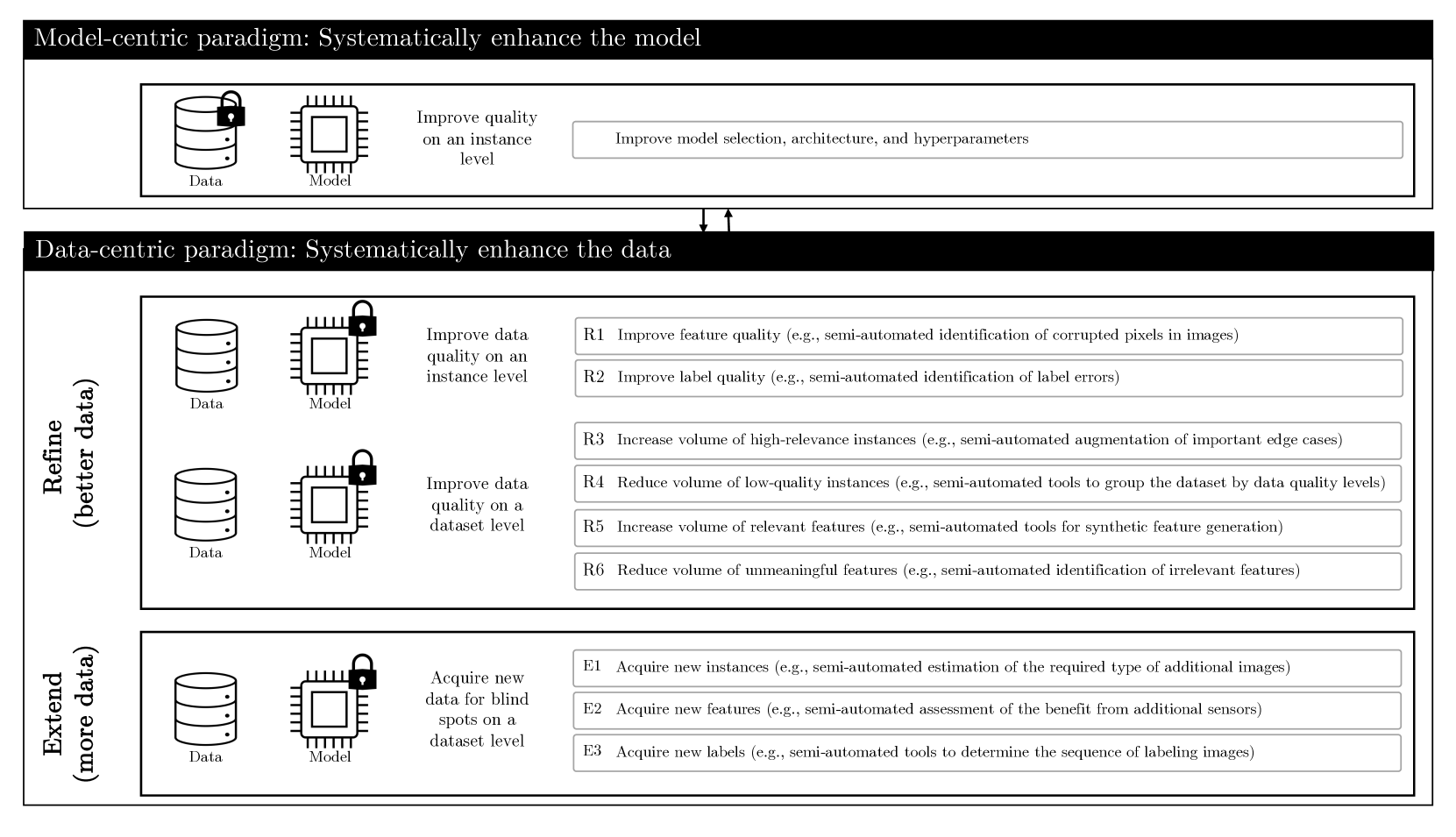 Model-centric paradigm: Systematically enhance the model

Data

Model

Improve quality on an instance level

Improve model selection, architecture, and hyperparameters

Data-centric paradigm: Systematically enhance the data

Refine (better data)

Data

Model

Improve data quality on an instance level

R1 Improve feature quality (e.g., semi-automated identification of corrupted pixels in images)

R2 Improve label quality (e.g., semi-automated identification of label errors)

Data

Model

Improve data quality on a dataset level

R3 Increase volume of high-relevance instances (e.g., semi-automated augmentation of important edge cases)

R4 Reduce volume of low-quality instances (e.g., semi-automated tools to group the dataset by data quality levels)

R5 Increase volume of relevant features (e.g., semi-automated tools for synthetic feature generation)

R6 Reduce volume of unmeaningful features (e.g., semi-automated identification of irrelevant features)

Extend (more data)

Data

Model

Acquire new data for blind spots on a dataset level

E1 Acquire new instances (e.g., semi-automated estimation of the required type of additional images)

E2 Acquire new features (e.g., semi-automated assessment of the benefit from additional sensors)

E3 Acquire new labels (e.g., semi-automated tools to determine the sequence of labeling images)