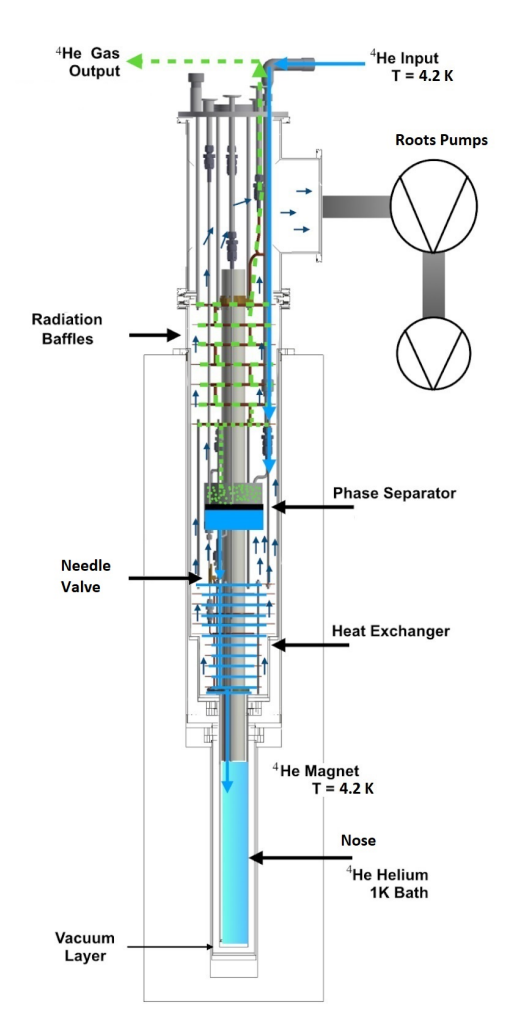 $^4$He Gas Output

$^4$He Input
T = 4.2 K

Roots Pumps

Radiation Baffles

Phase Separator

Needle Valve

Heat Exchanger

$^4$He Magnet
T = 4.2 K

Nose

$^4$He Helium
1K Bath

Vacuum Layer